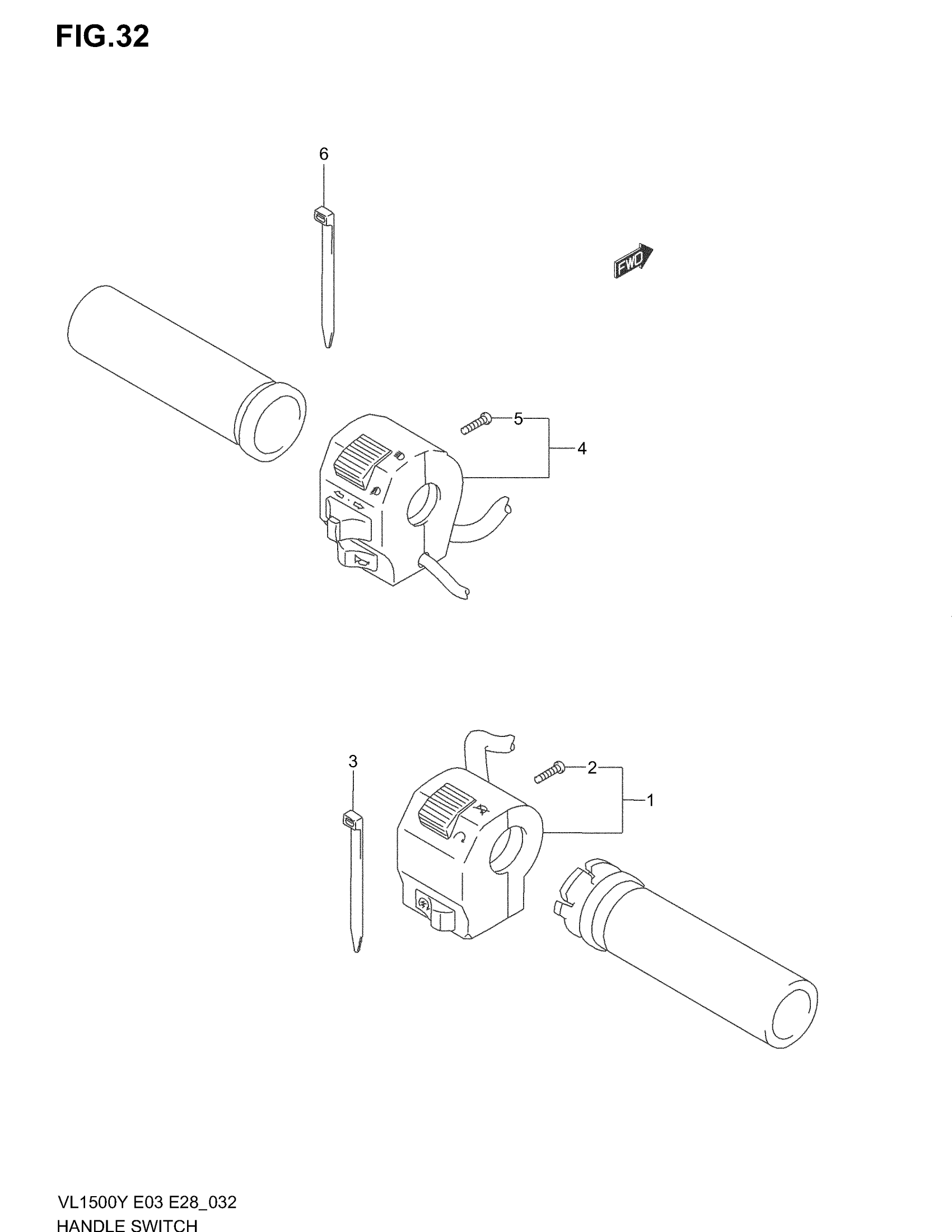 FIG.32

6

FWD

5

4

3

2

1

VL1500Y E03 E28_032
HANDLE SWITCH