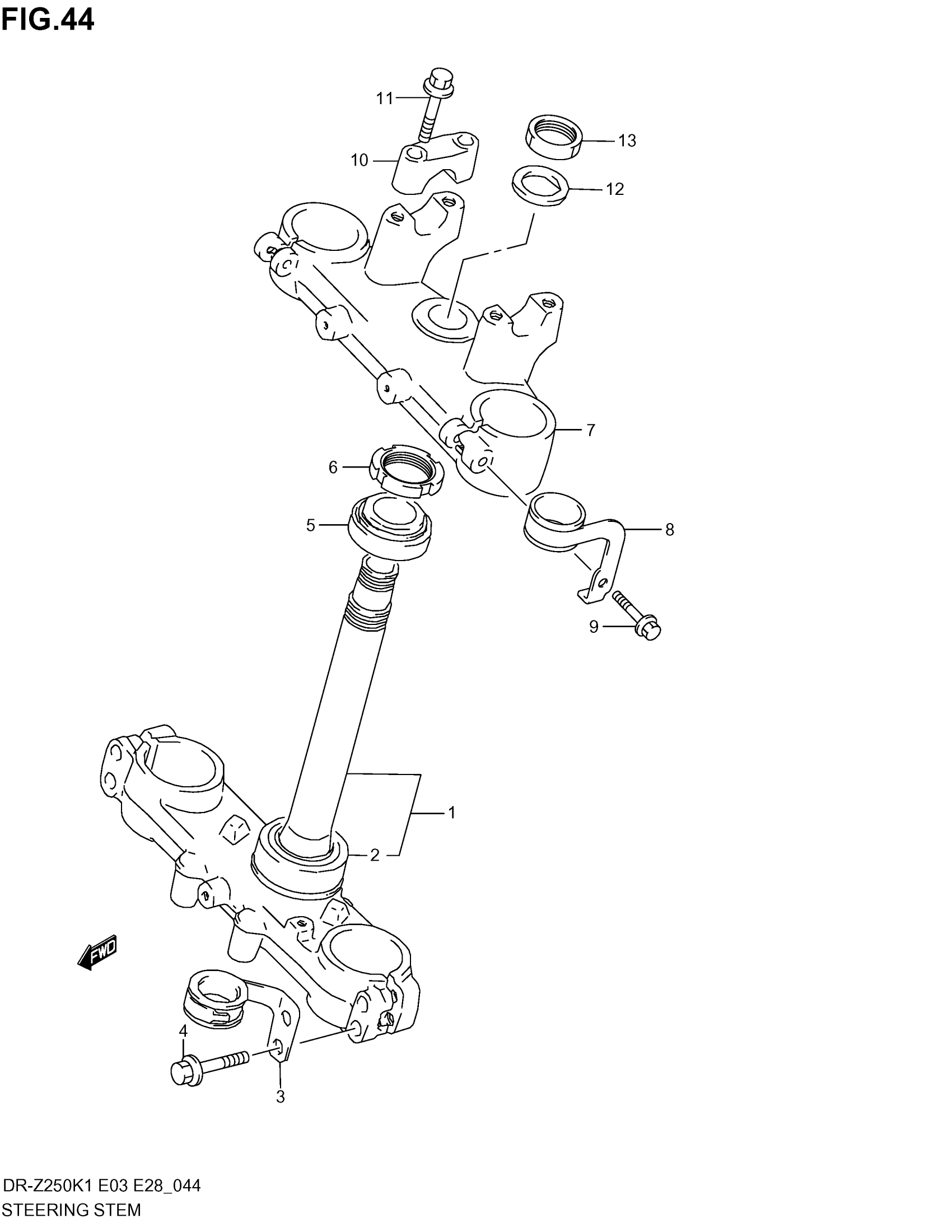 FIG.44

11
13
10
12
7
6
5
8
9
1
2
FWD
4
3

DR-Z250K1 E03 E28_044
STEERING STEM