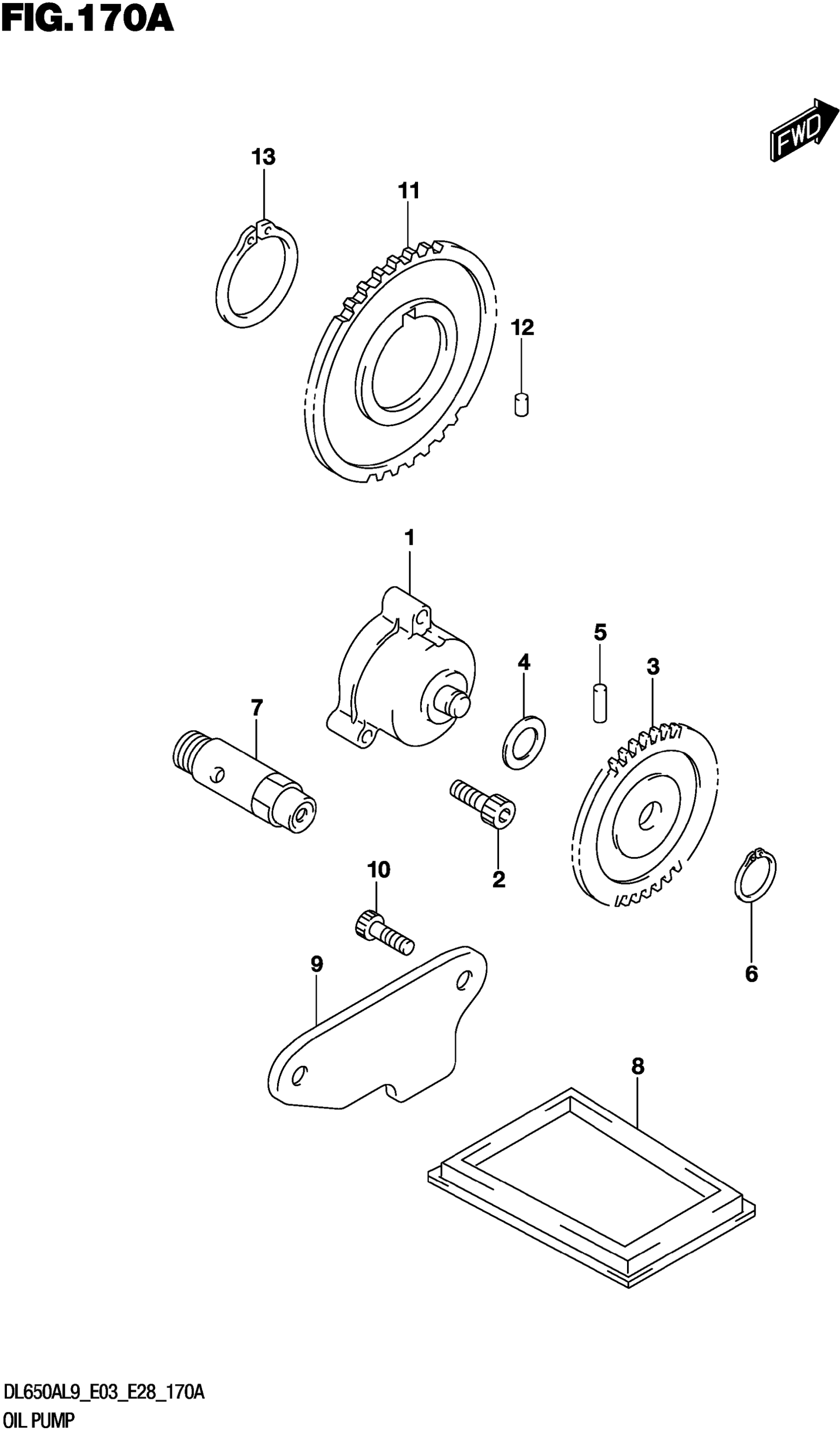 FIG.170A

FWD

13

11

12

1

5

4

3

7

2

10

9

6

8

DL650AL9_E03_E28_170A
OIL PUMP