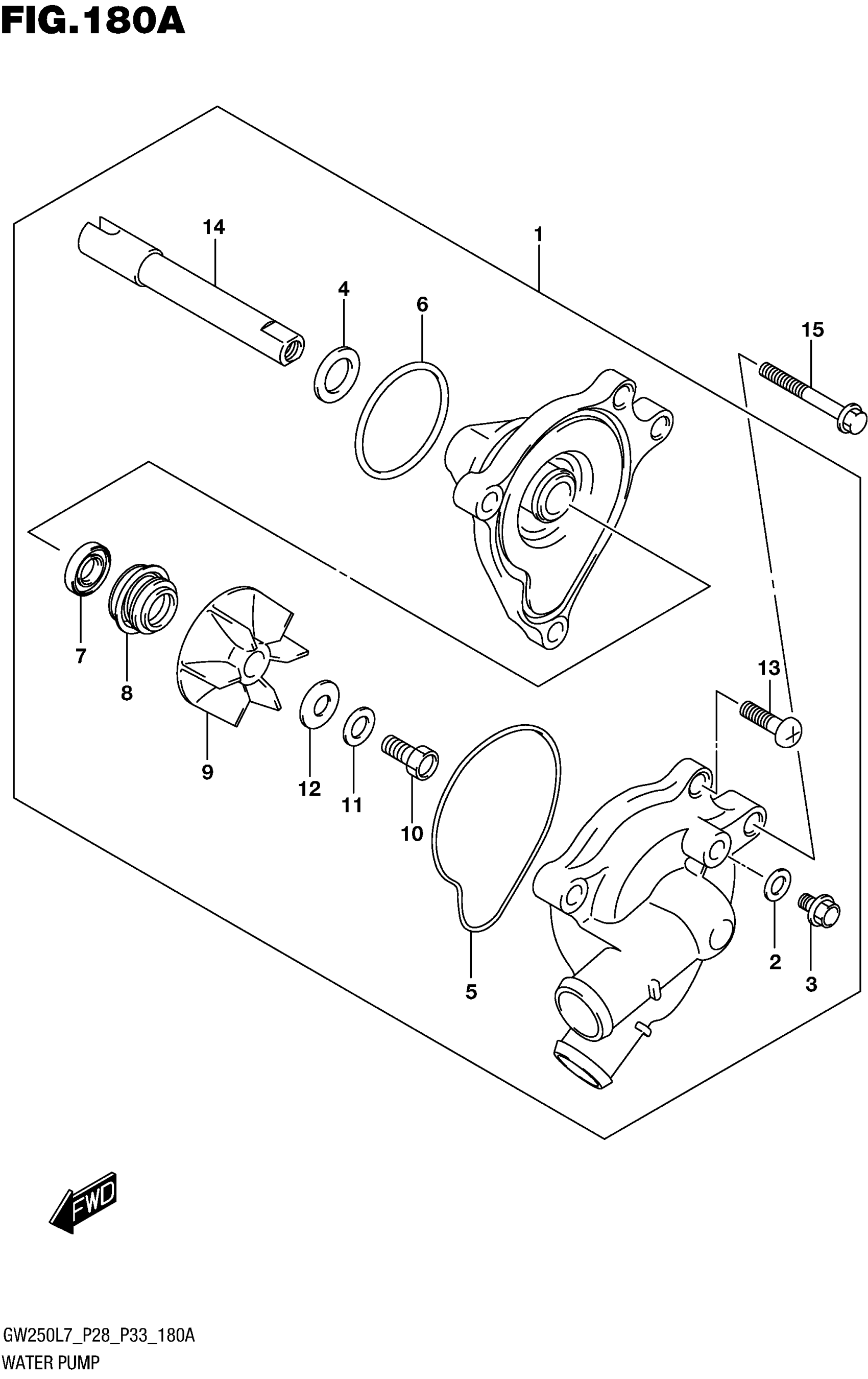 FIG.180A

14
1
4
6
15
7
8
9
12
11
10
13
5
2
3

FWD

GW250L7_P28_P33_180A
WATER PUMP