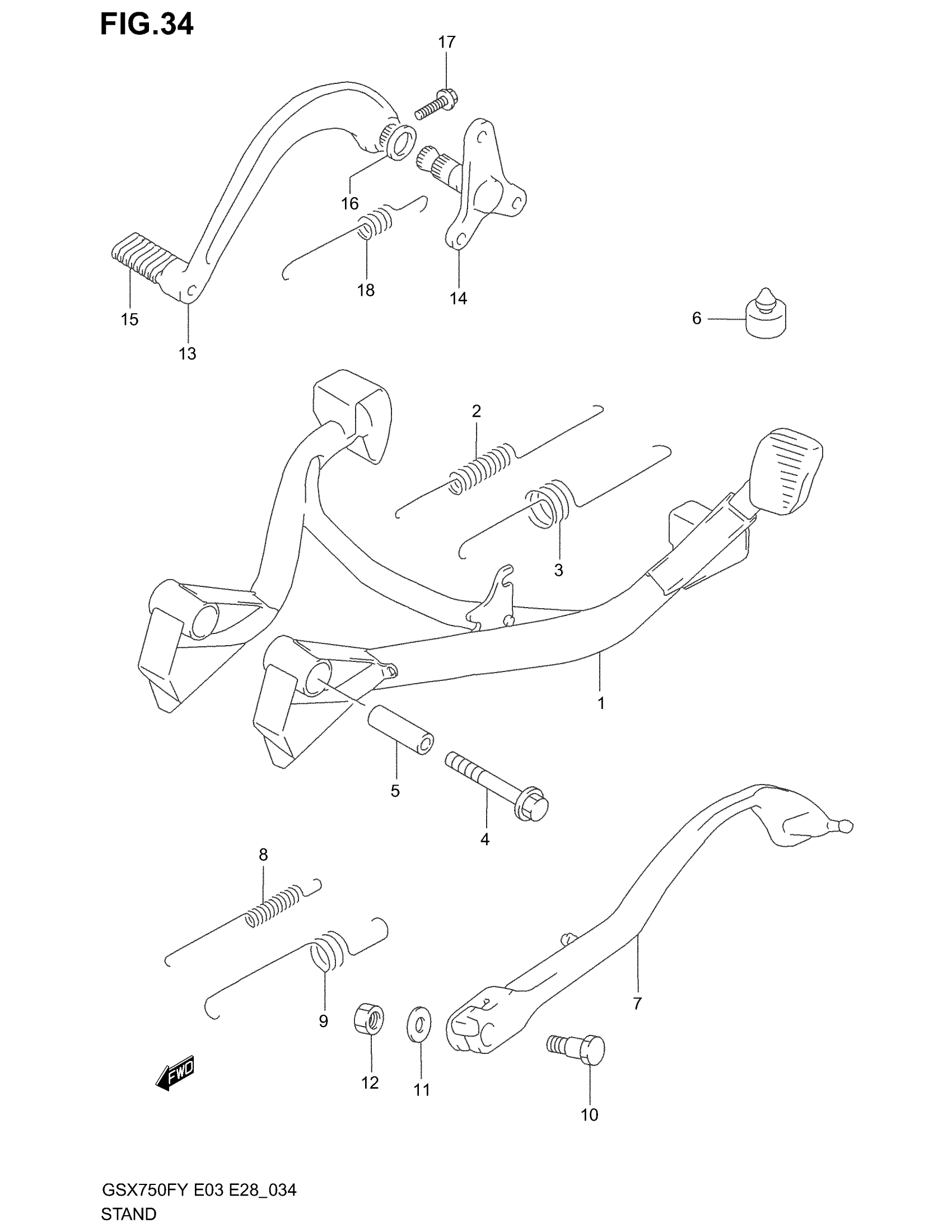 FIG.34

17

16

18

14

15

13

6

2

3

1

5

4

8

9

12

11

7

10

FWD

GSX750FY E03 E28_034
STAND