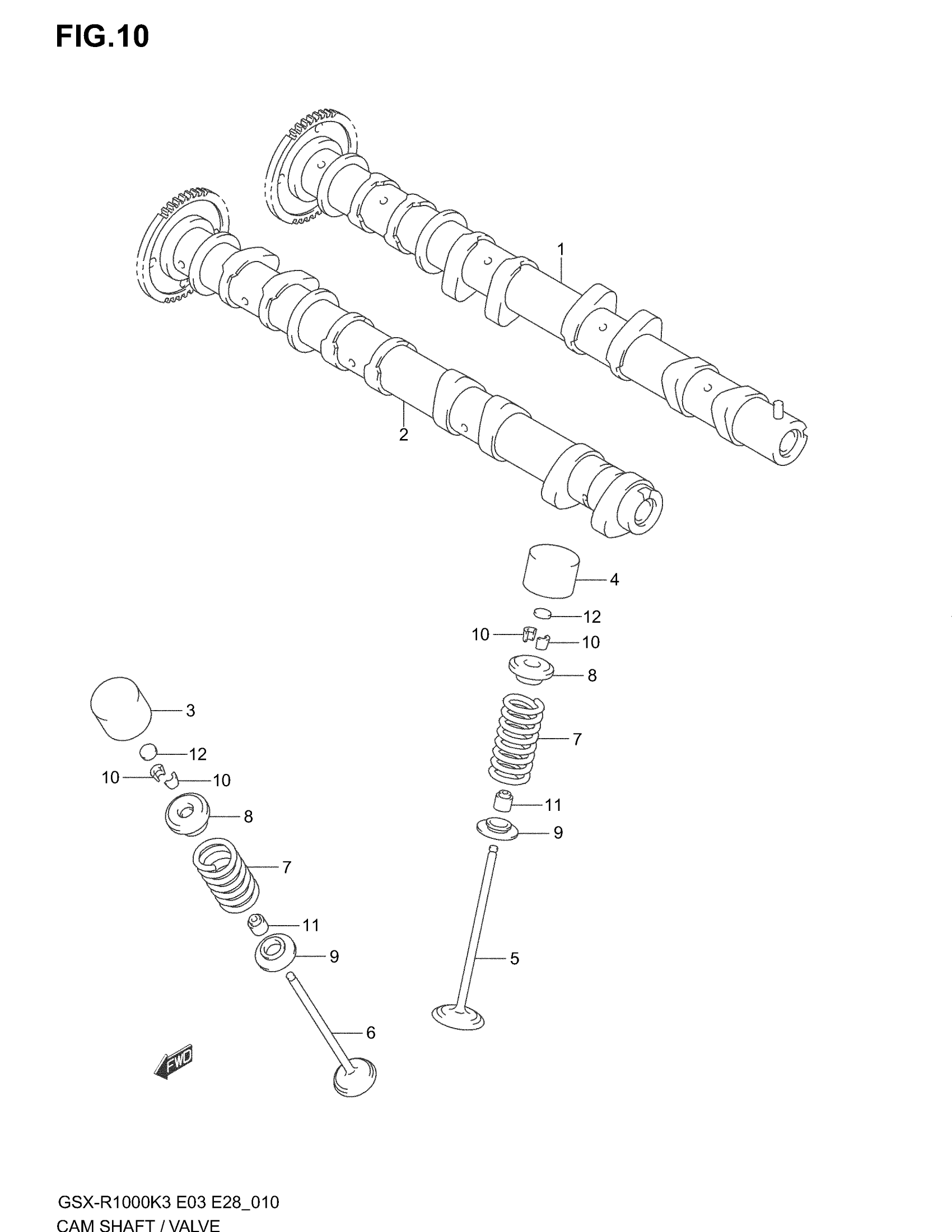 FIG.10

1

2

4

12

10

10

8

7

11

9

5

3

12

10

10

8

7

11

9

6

FWD

GSX-R1000K3 E03 E28_010
CAM SHAFT / VALVE