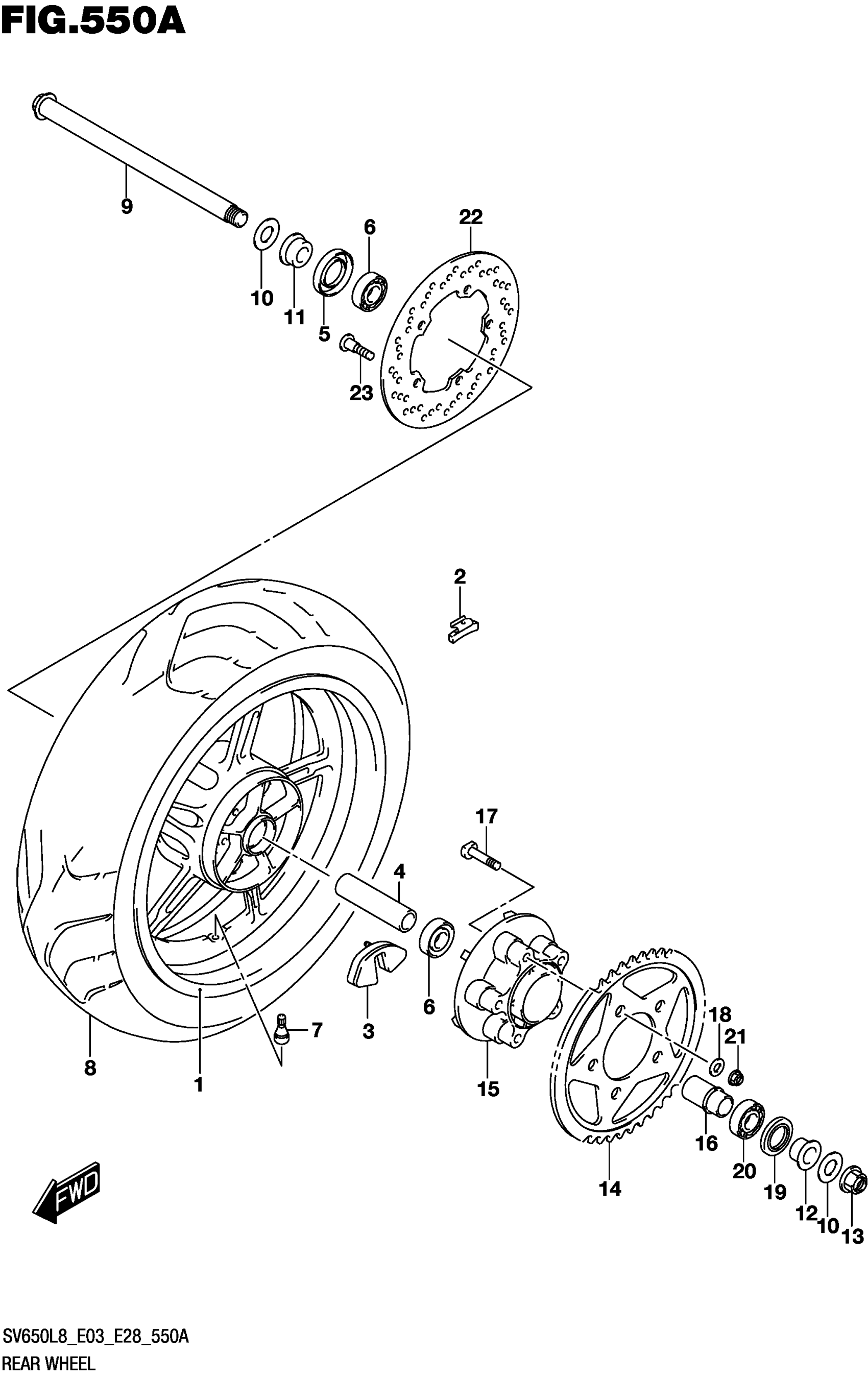 FIG.550A

9

10

11

5

6

22

23

2

17

4

6

3

7

8

1

15

14

18

21

16

20

19

12

10

13

FWD

SV650L8_E03_E28_550A

REAR WHEEL