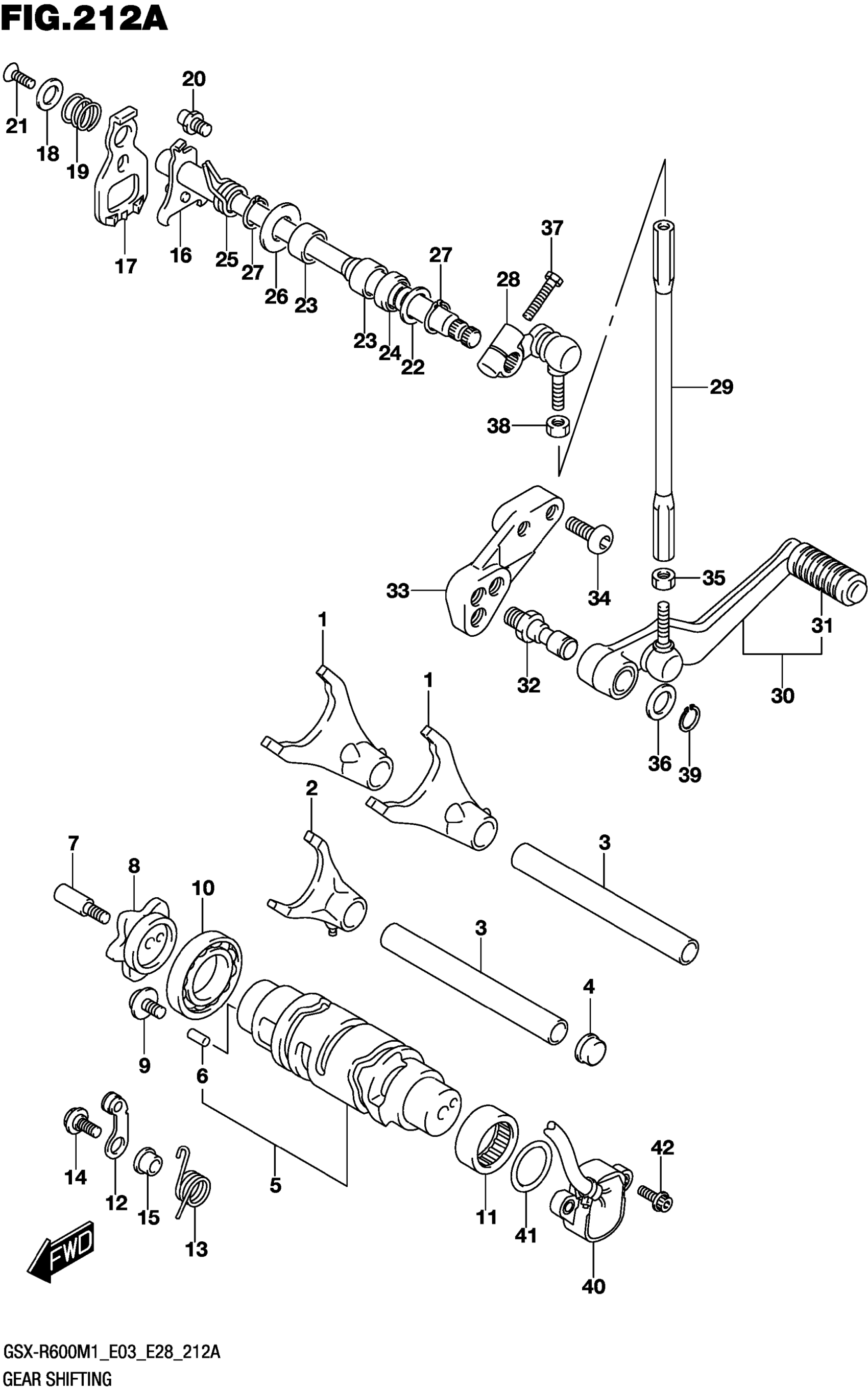 FIG.212A

21
18
19
20
17
16
25
27
26
23
23
24
22
27
28
37
38
29
33
34
35
31
30
32
36
39
1
1
2
3
3
4
7
8
10
9
6
5
14
12
15
13
11
41
40
42
FWD

GSX-R600M1_E03_E28_212A
GEAR SHIFTING