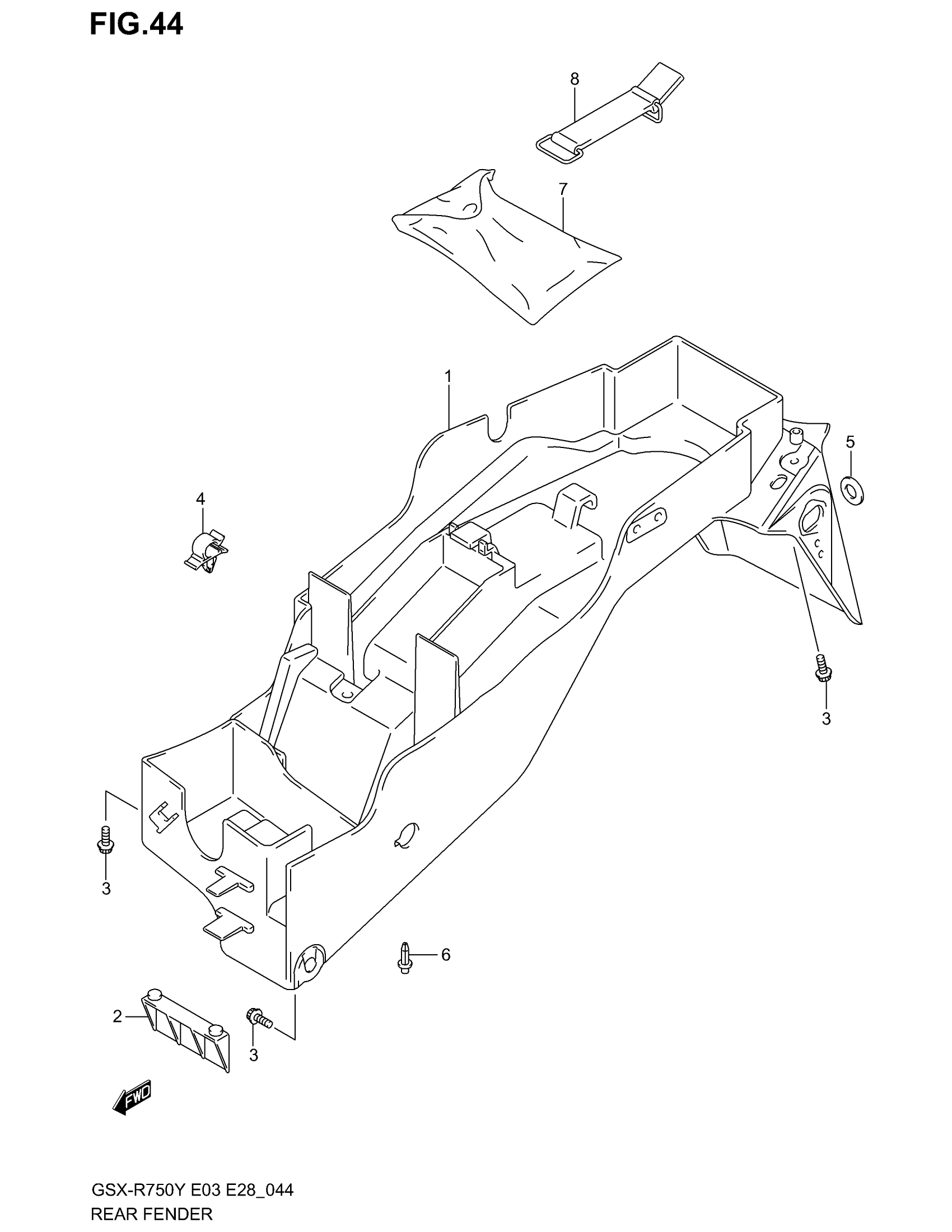 FIG.44

8

7

1

5

4

3

3

6

2

3

FWD

GSX-R750Y E03 E28_044
REAR FENDER