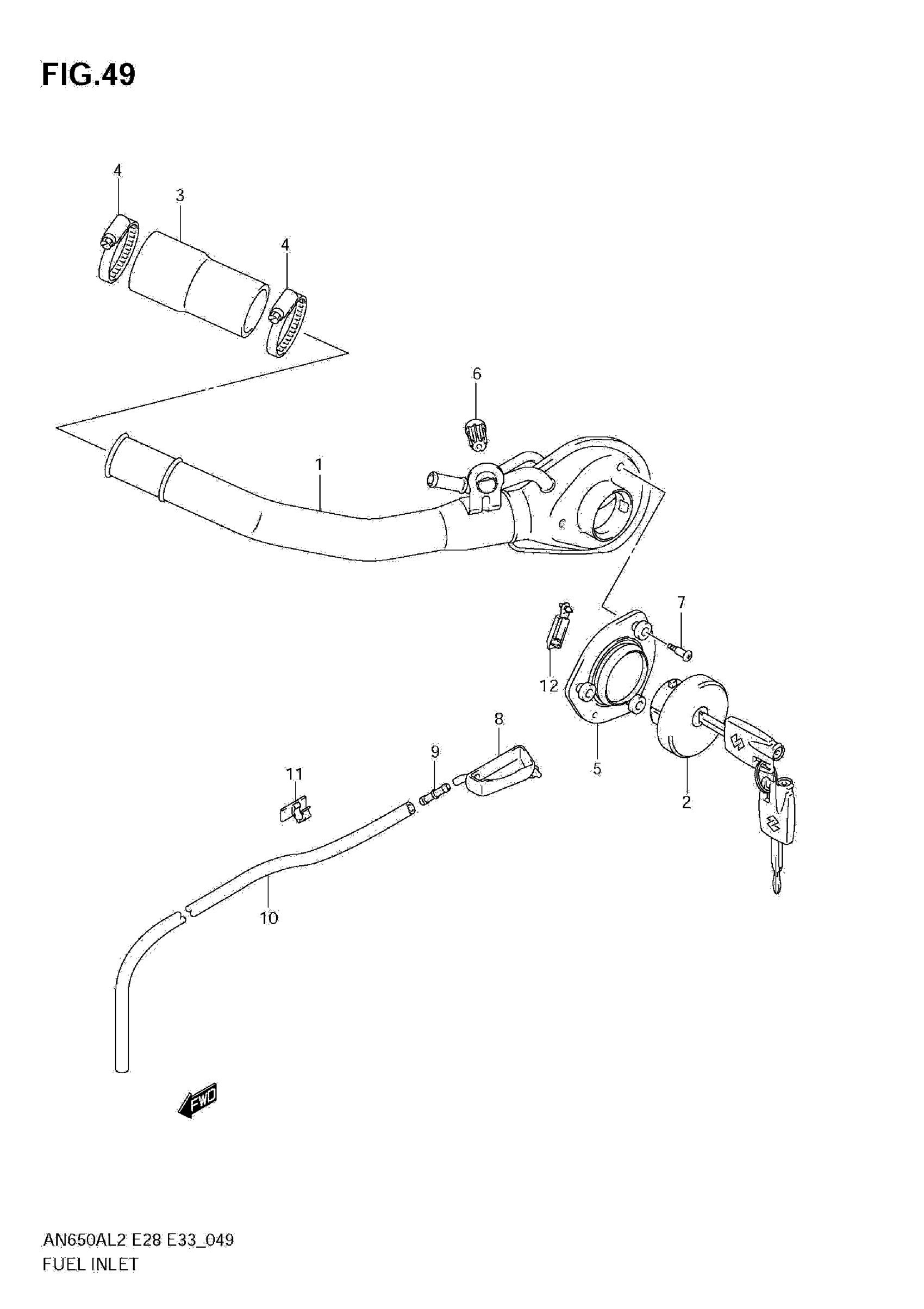 FIG.49

4
3
4
6
1
7
12
8
9
11
5
2
10
FWD

AN650AL2 E28 E33_049
FUEL INLET