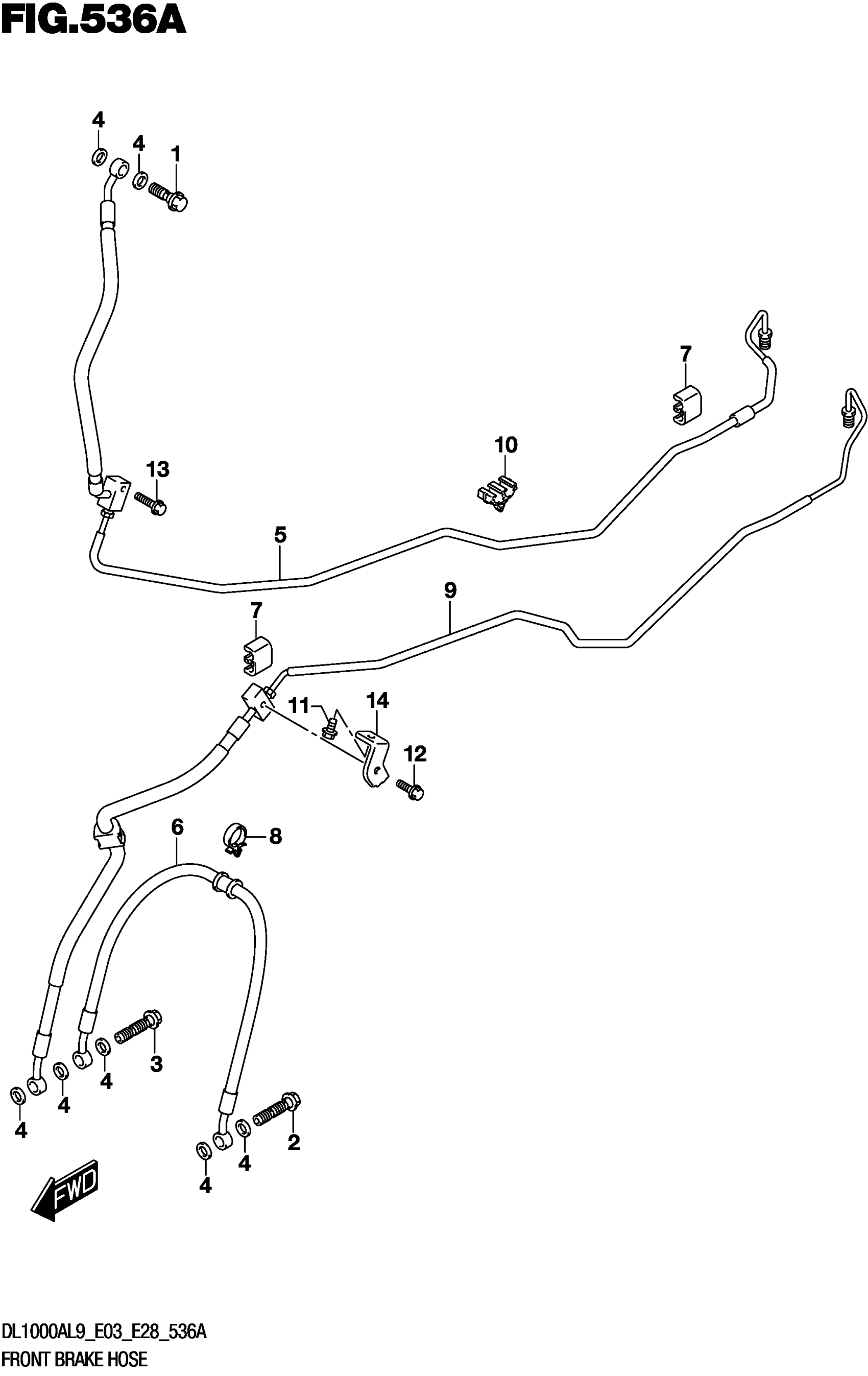 FIG.536A

4
4
1
7
10
13
5
9
7
11
14
12
6
8
3
4
4
4
2
4
4
FWD

DL1000AL9_E03_E28_536A
FRONT BRAKE HOSE