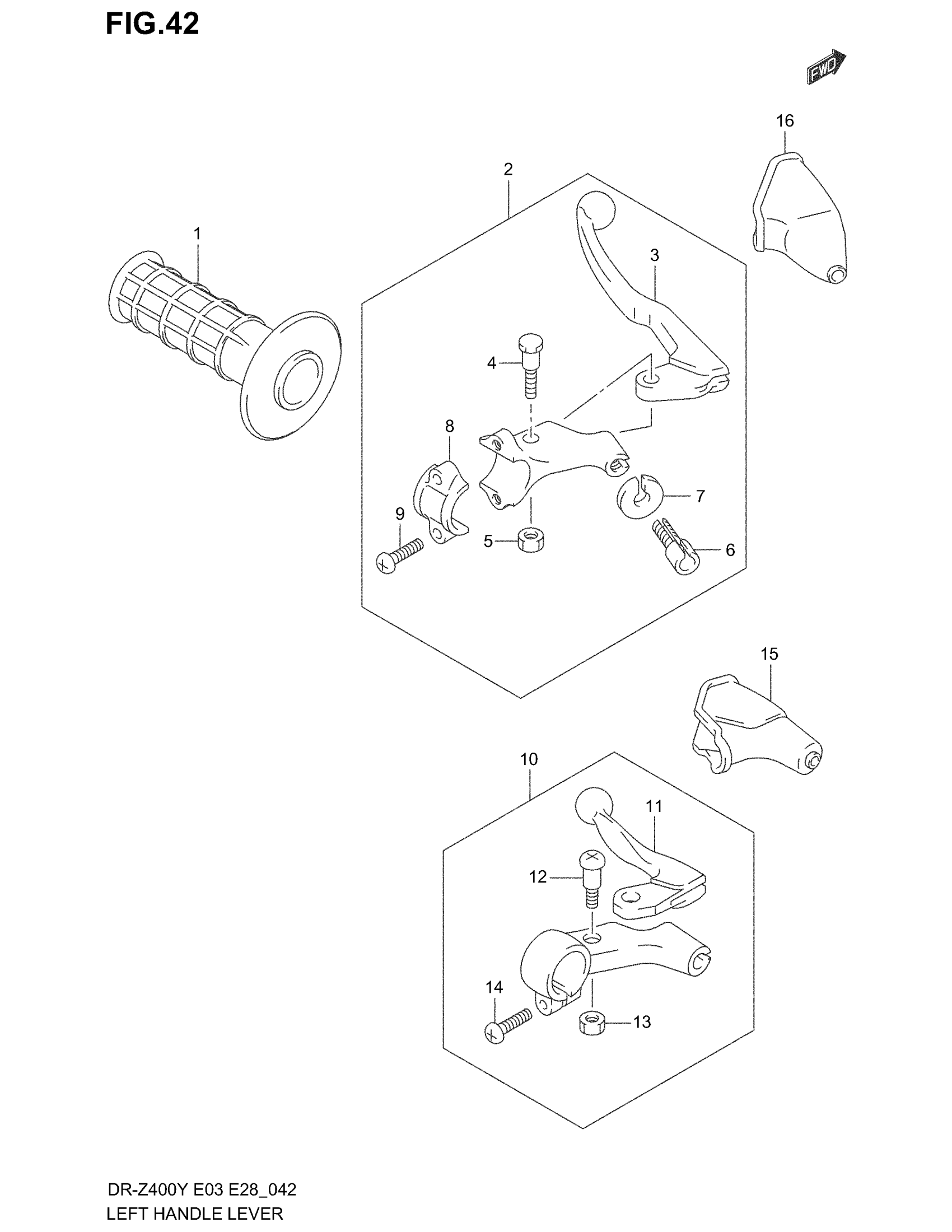 FIG.42

FWD

16

2

1

3

4

8

7

9

5

6

15

10

11

12

14

13

DR-Z400Y E03 E28_042
LEFT HANDLE LEVER