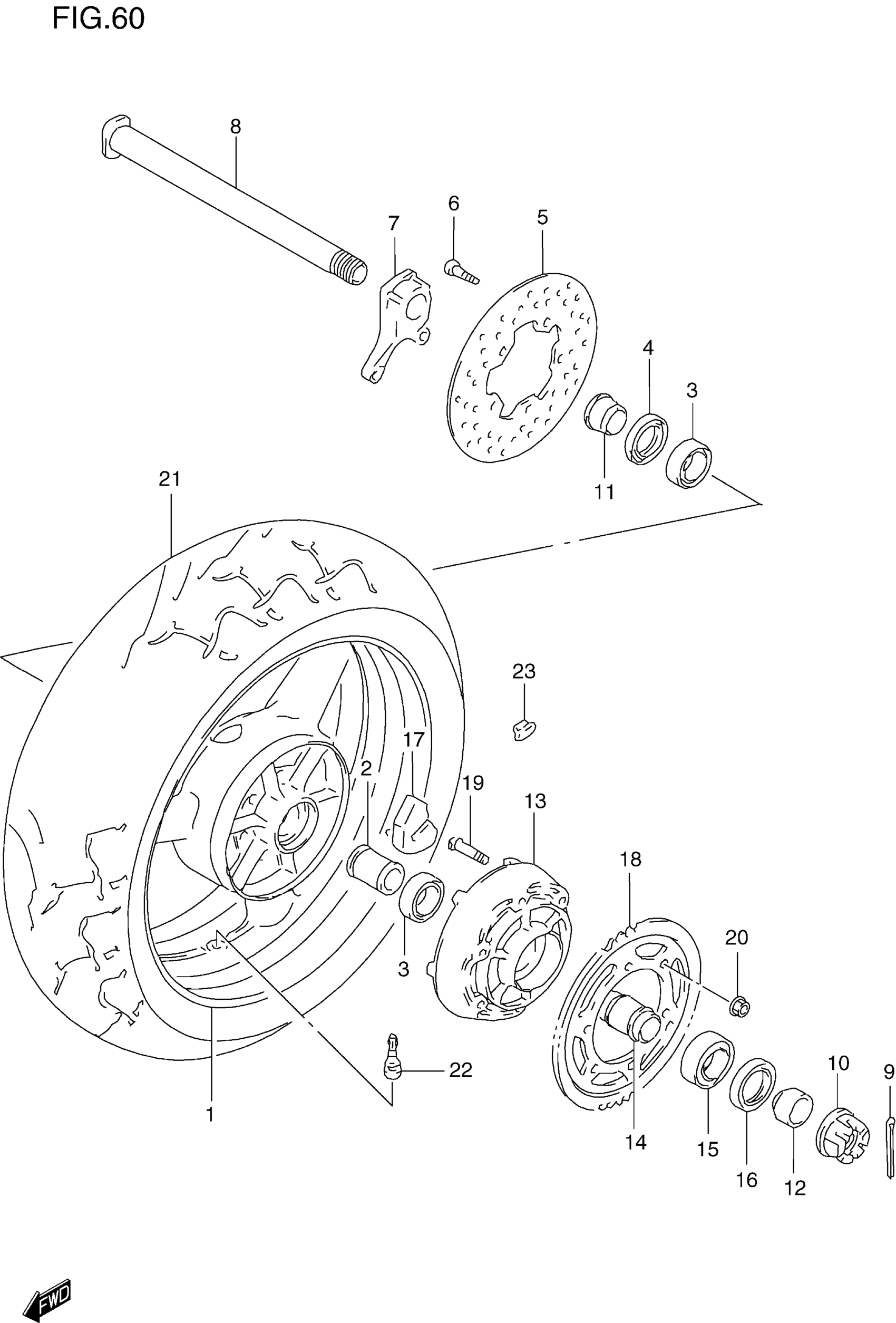 FIG.60

8
7
6
5
4
3
11
21
23
17
2
19
13
18
20
3
22
1
14
15
16
12
10
9
FWD