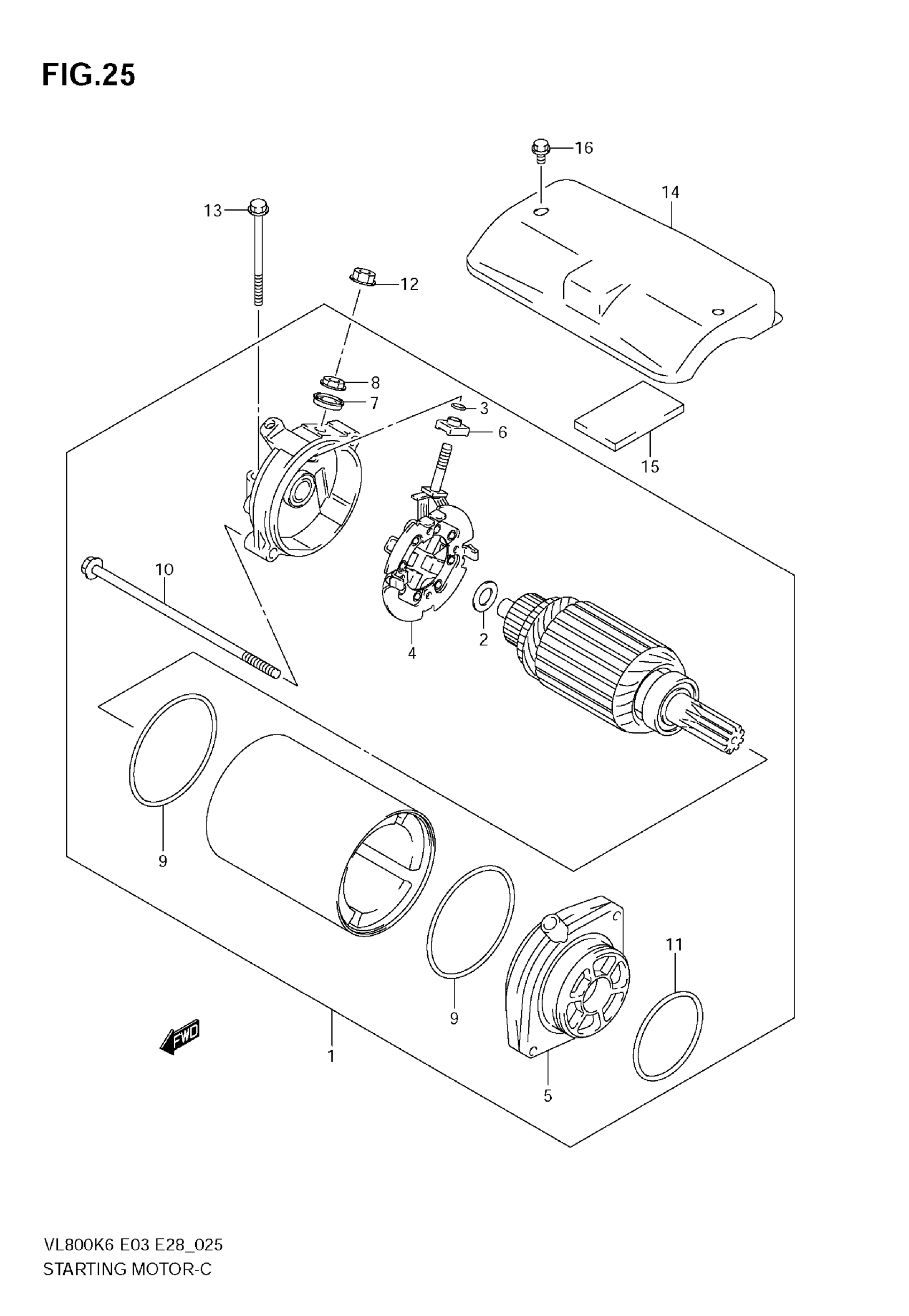 FIG.25

16
14
13
12
8
7
3
6
15
10
4
2
9
9
11
FWD
1
5

VL800K6 E03 E28_025
STARTING MOTOR-C