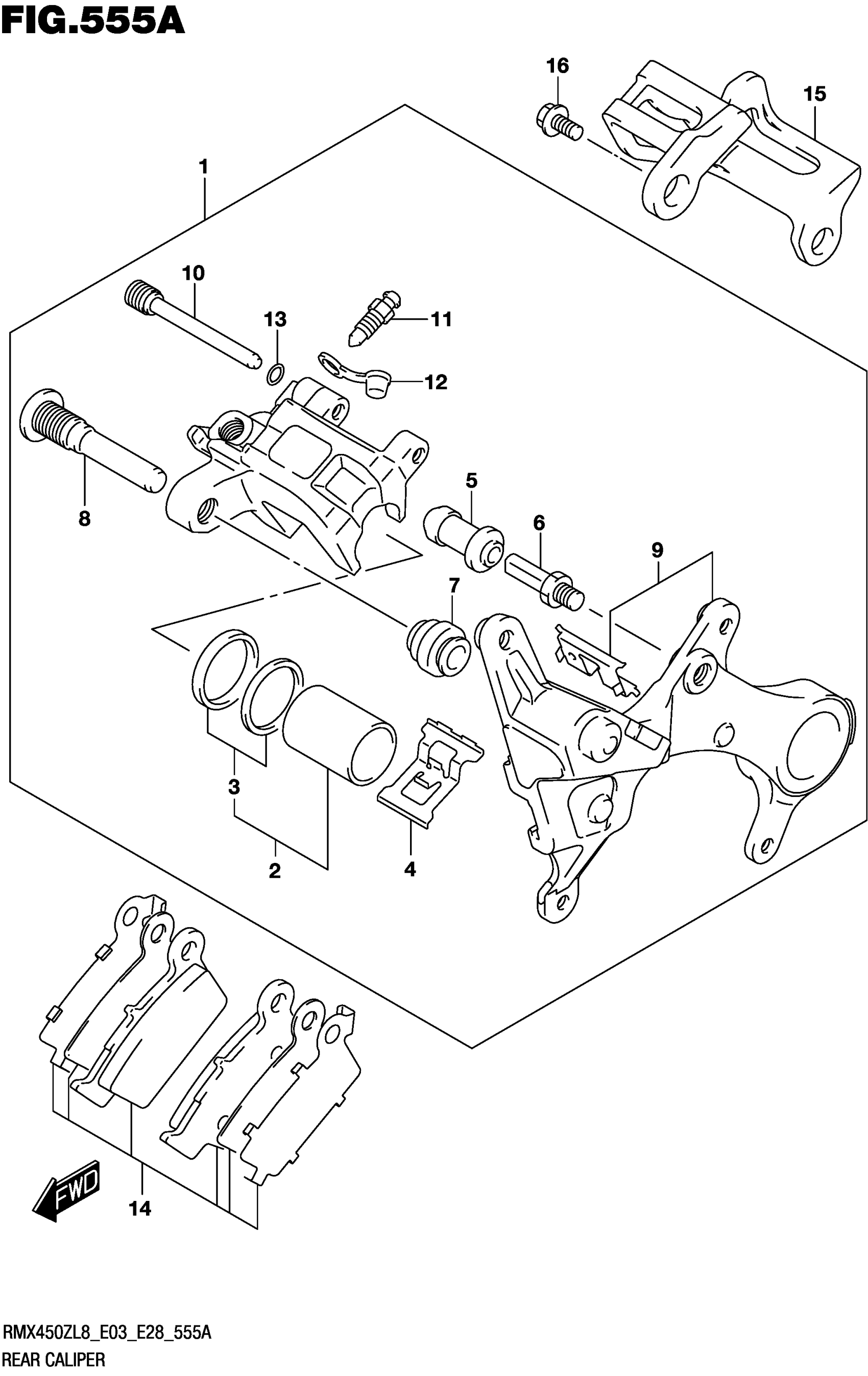 FIG.555A

16
15
1
10
13
11
12
8
5
6
9
7
3
2
4
FWD
14

RMX450ZL8_E03_E28_555A
REAR CALIPER