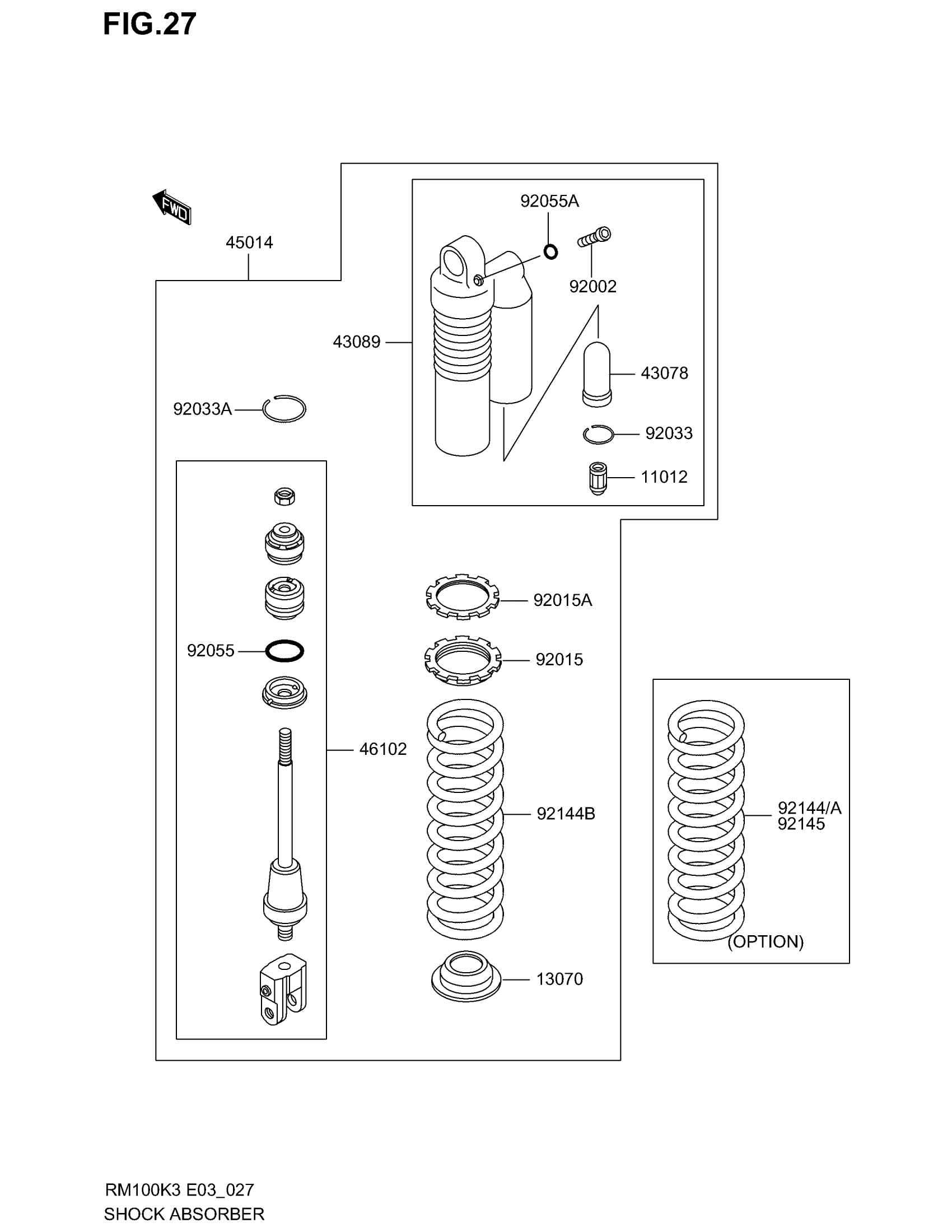 FIG.27

FWD

45014

92055A

92002

43089

43078

92033A

92033

11012

92015A

92055

92015

46102

92144B

92144/A
92145

(OPTION)

13070

RM100K3 E03_027
SHOCK ABSORBER