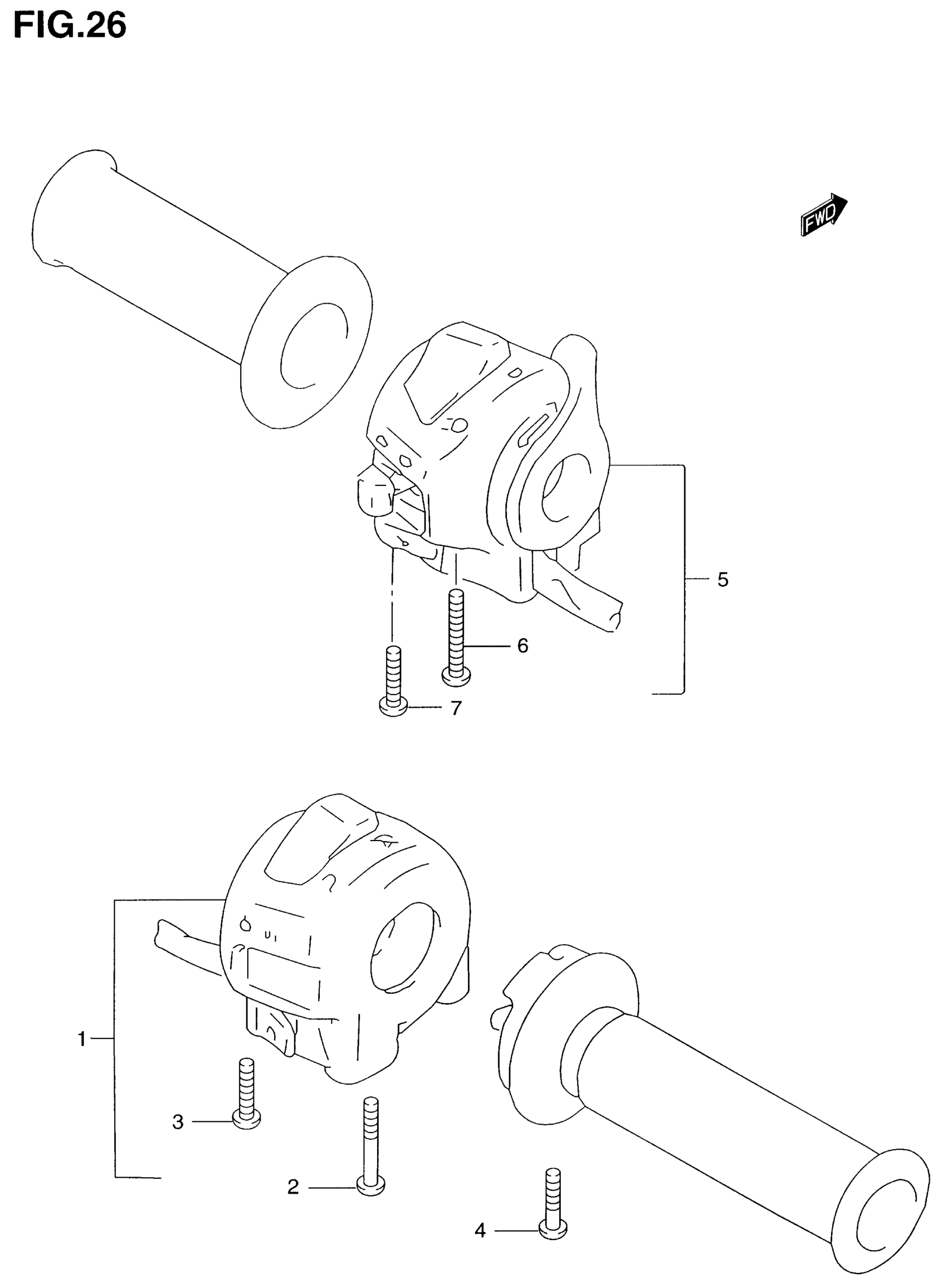 FIG.26

FWD

5

6

7

1

3

2

4