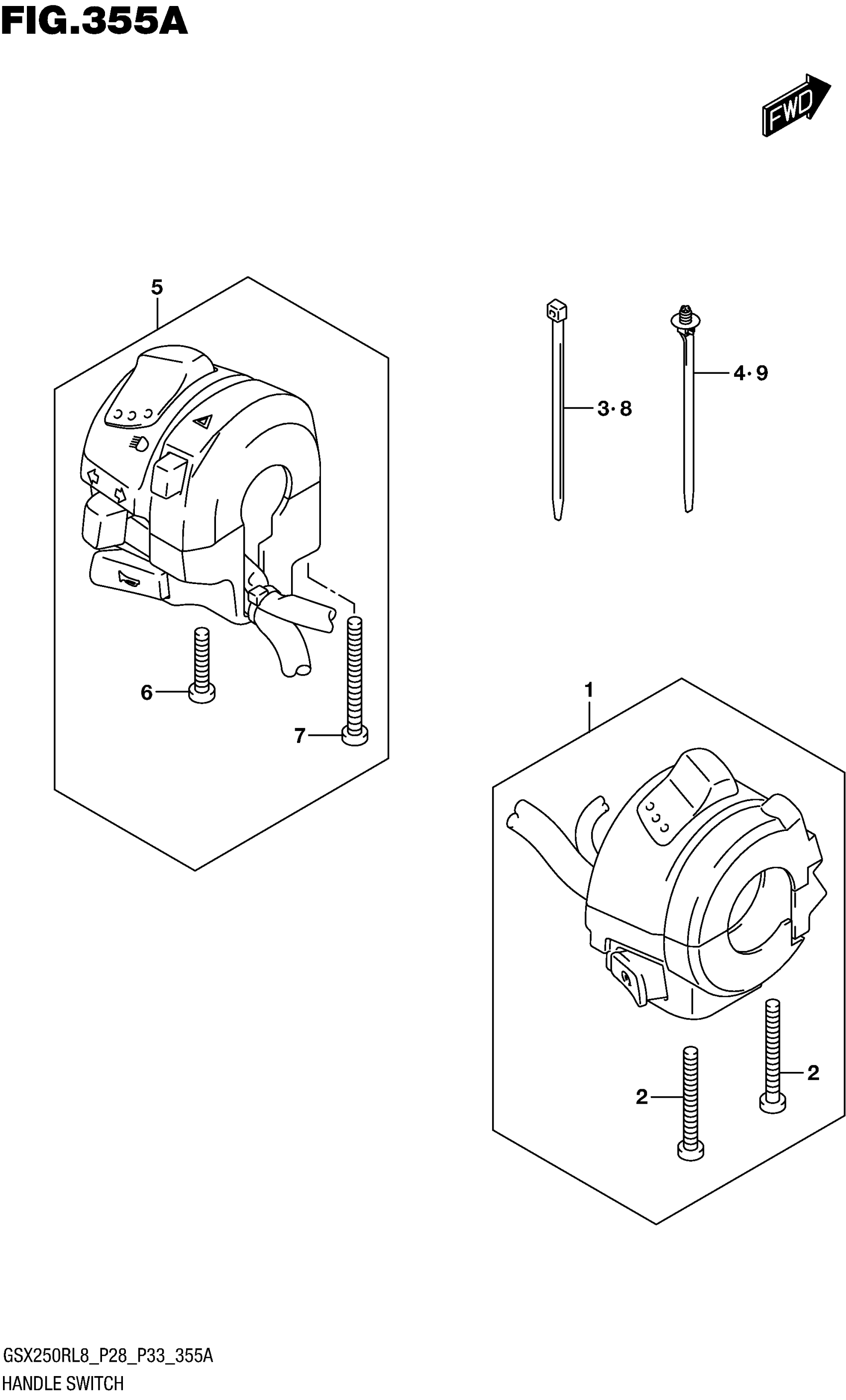 FIG.355A

FWD

5

3·8

4·9

6

7

1

2

2

GSX250RL8_P28_P33_355A
HANDLE SWITCH