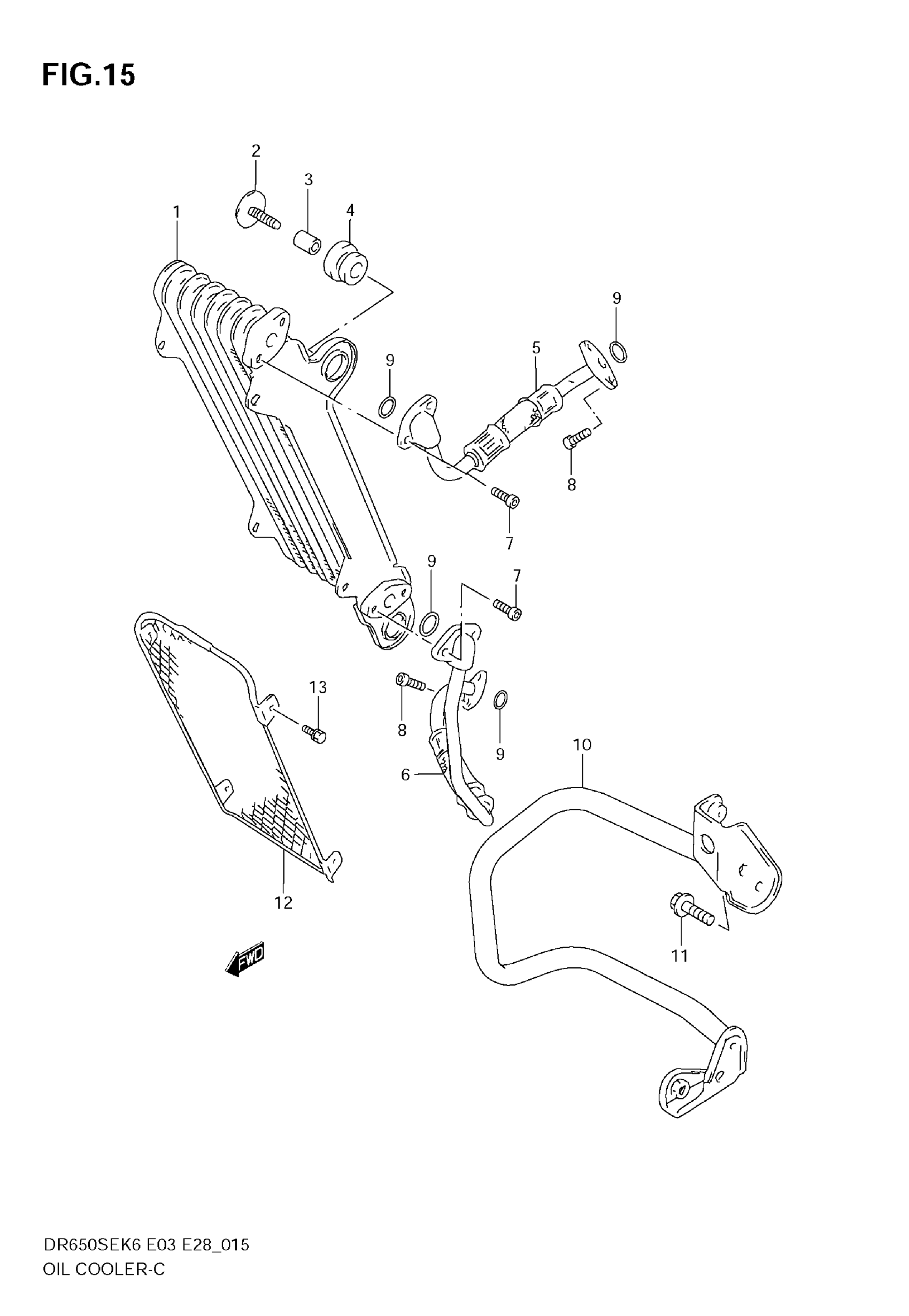 FIG.15

2
3
1
4
9
5
9
8
7
9
7
13
8
9
10
6
12
11
FWD

DR650SEK6 E03 E28_015
OIL COOLER-C