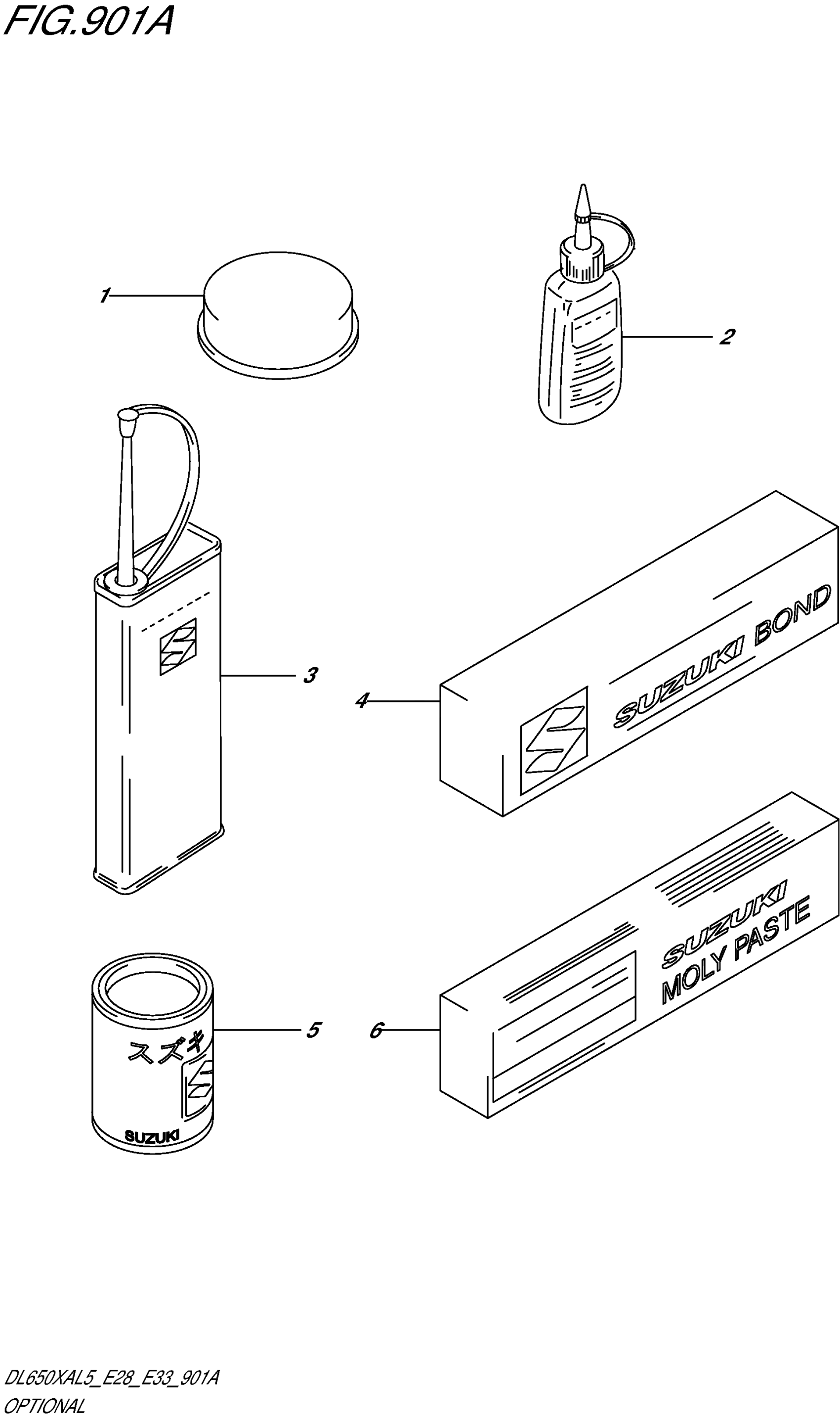 FIG.901A

1

2

3

4

SUZUKI BOND

5

スズキ

SUZUKI

6

SUZUKI
MOLY PASTE

DL650XAL5_E28_E33_901A
OPTIONAL