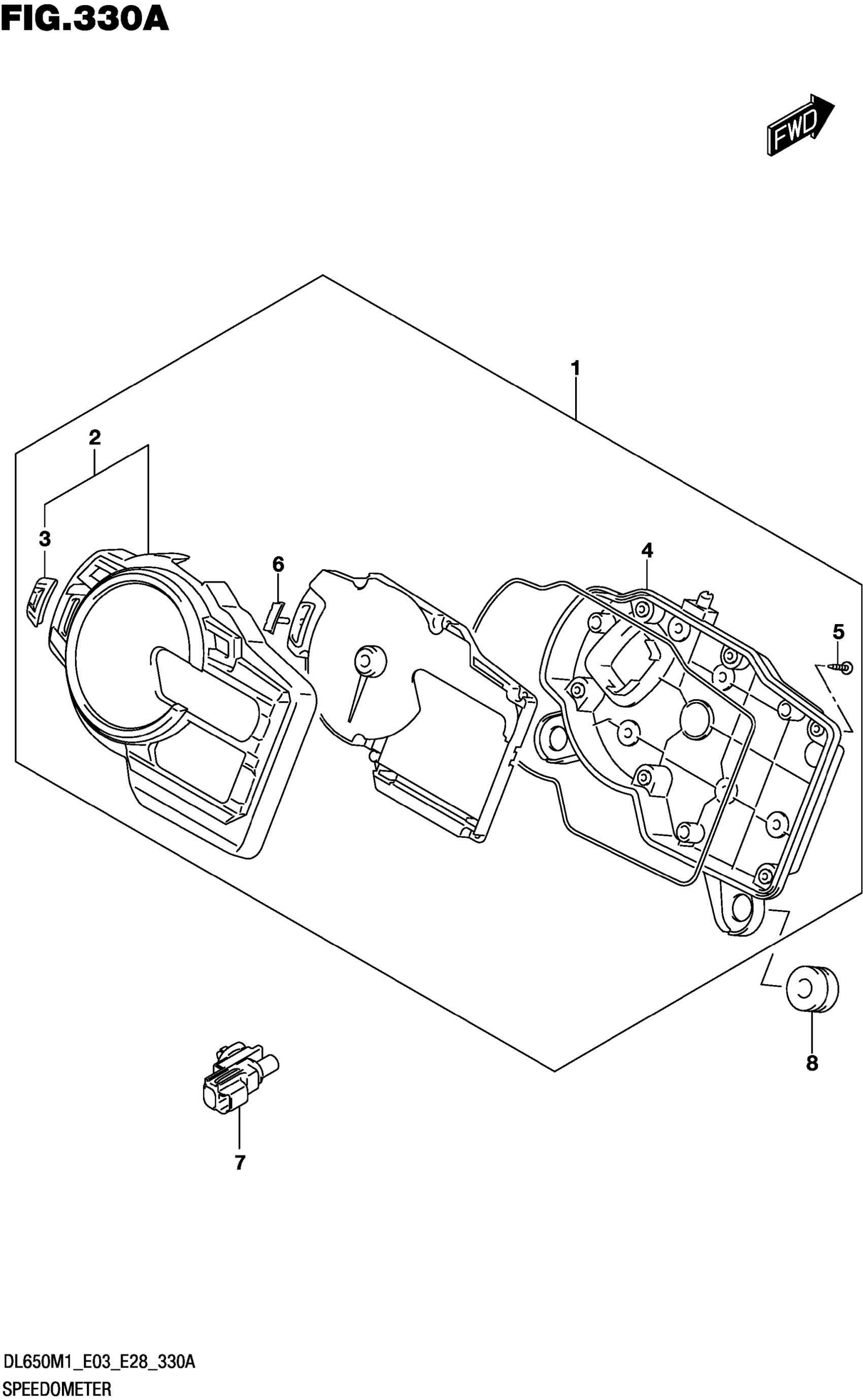 FIG.330A

FWD

1
2
3
6
4
5
8
7

DL650M1_E03_E28_330A
SPEEDOMETER