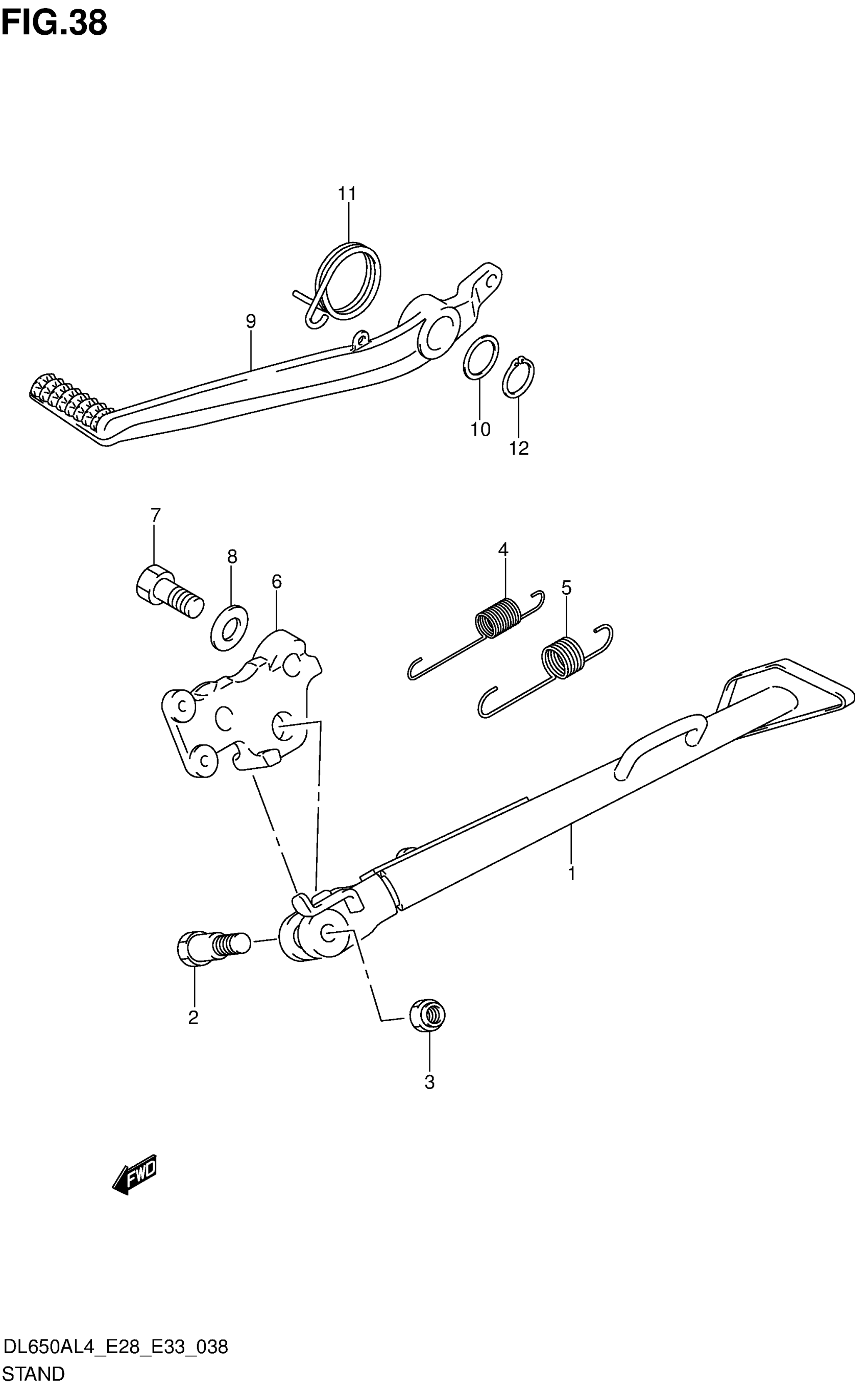 FIG.38

11

9

10

12

7

8

6

4

5

1

2

3

FWD

DL650AL4_E28_E33_038
STAND