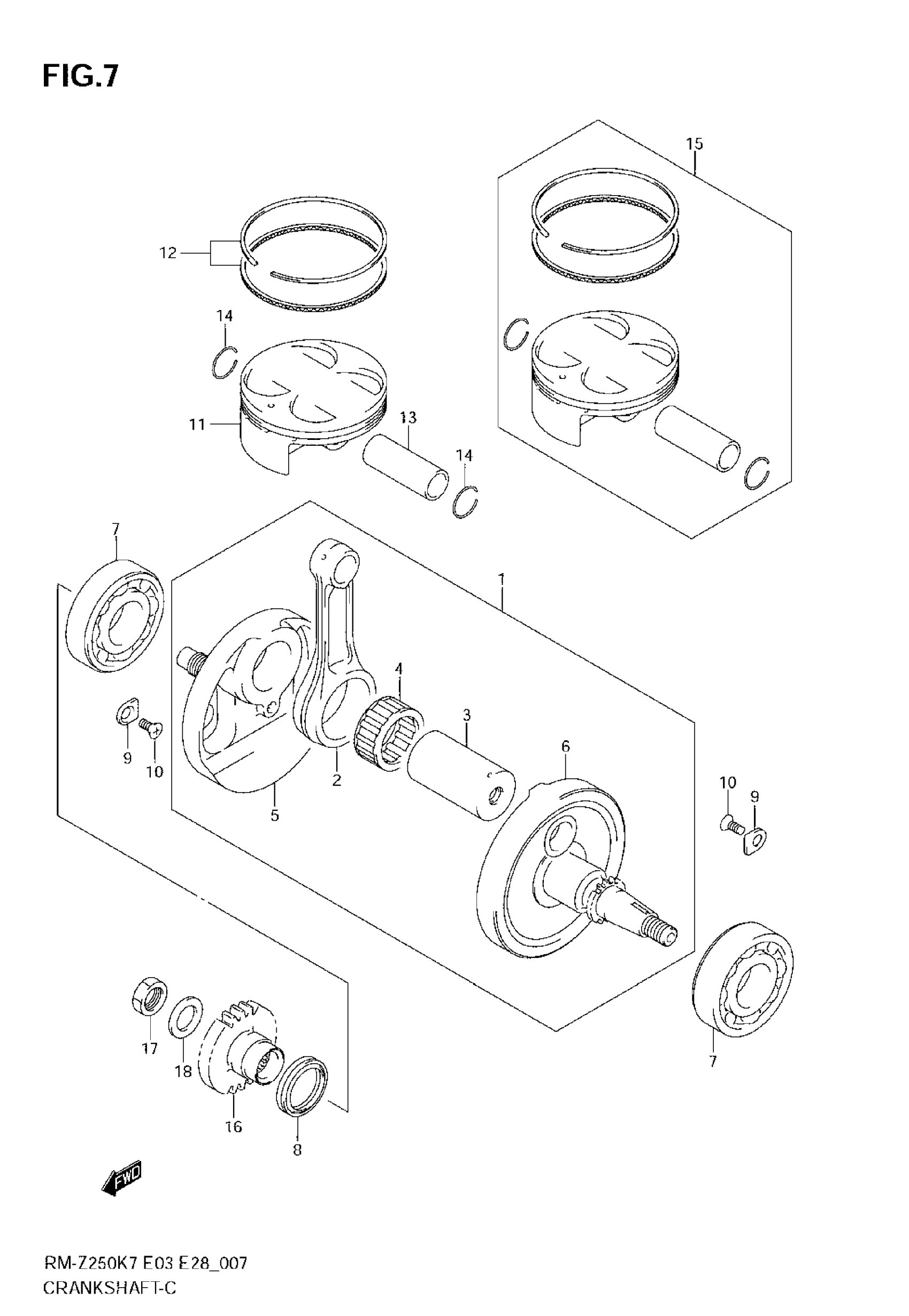 FIG.7

15

12

14

11

13

14

7

1

4

3

6

9

10

2

5

10

9

17

18

16

8

7

FWD

RM-Z250K7 E03 E28_007
CRANKSHAFT-C