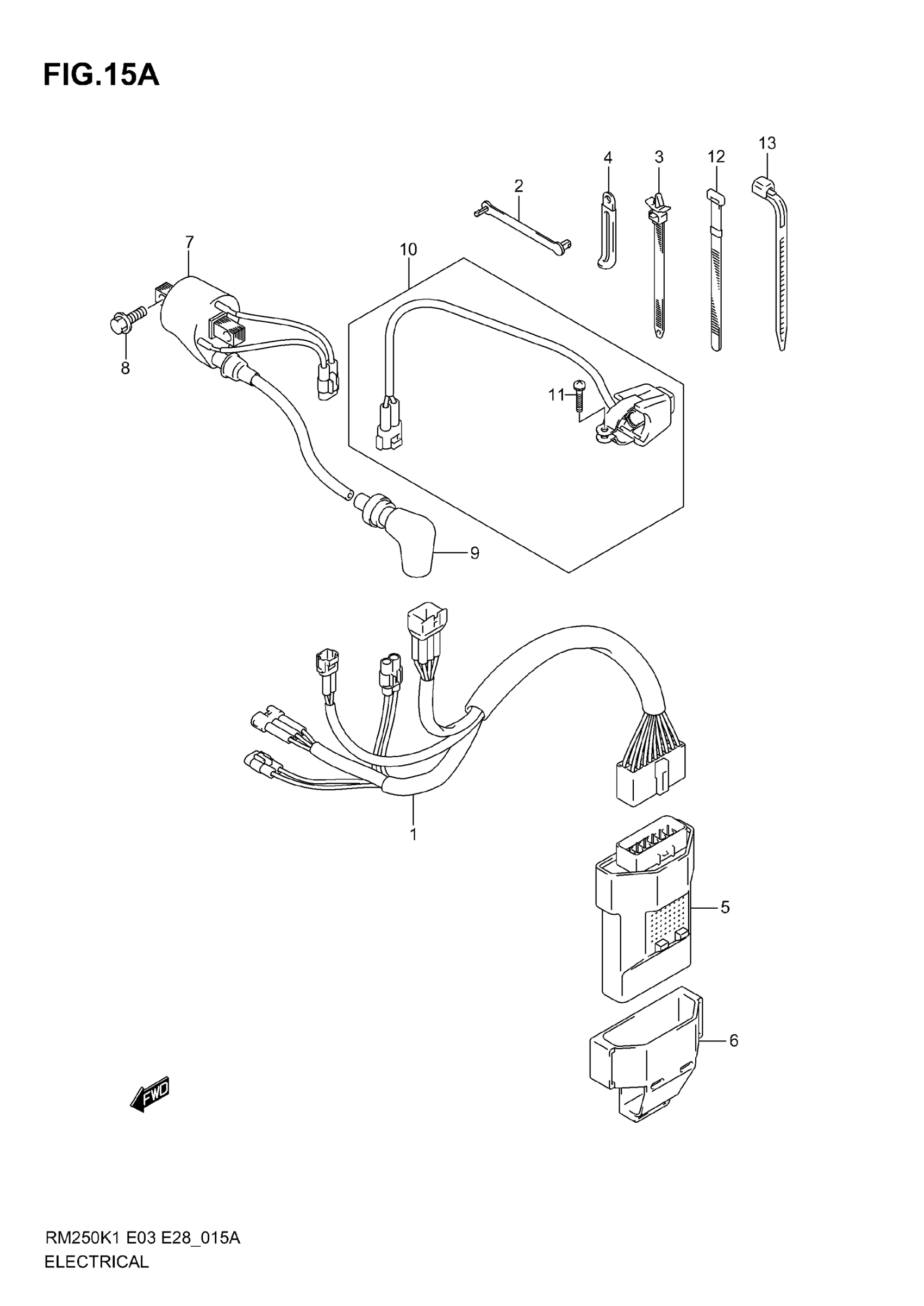 FIG.15A

13
4
3
12
2
7
10
8
11
9
1
5
6
FWD

RM250K1 E03 E28_015A
ELECTRICAL