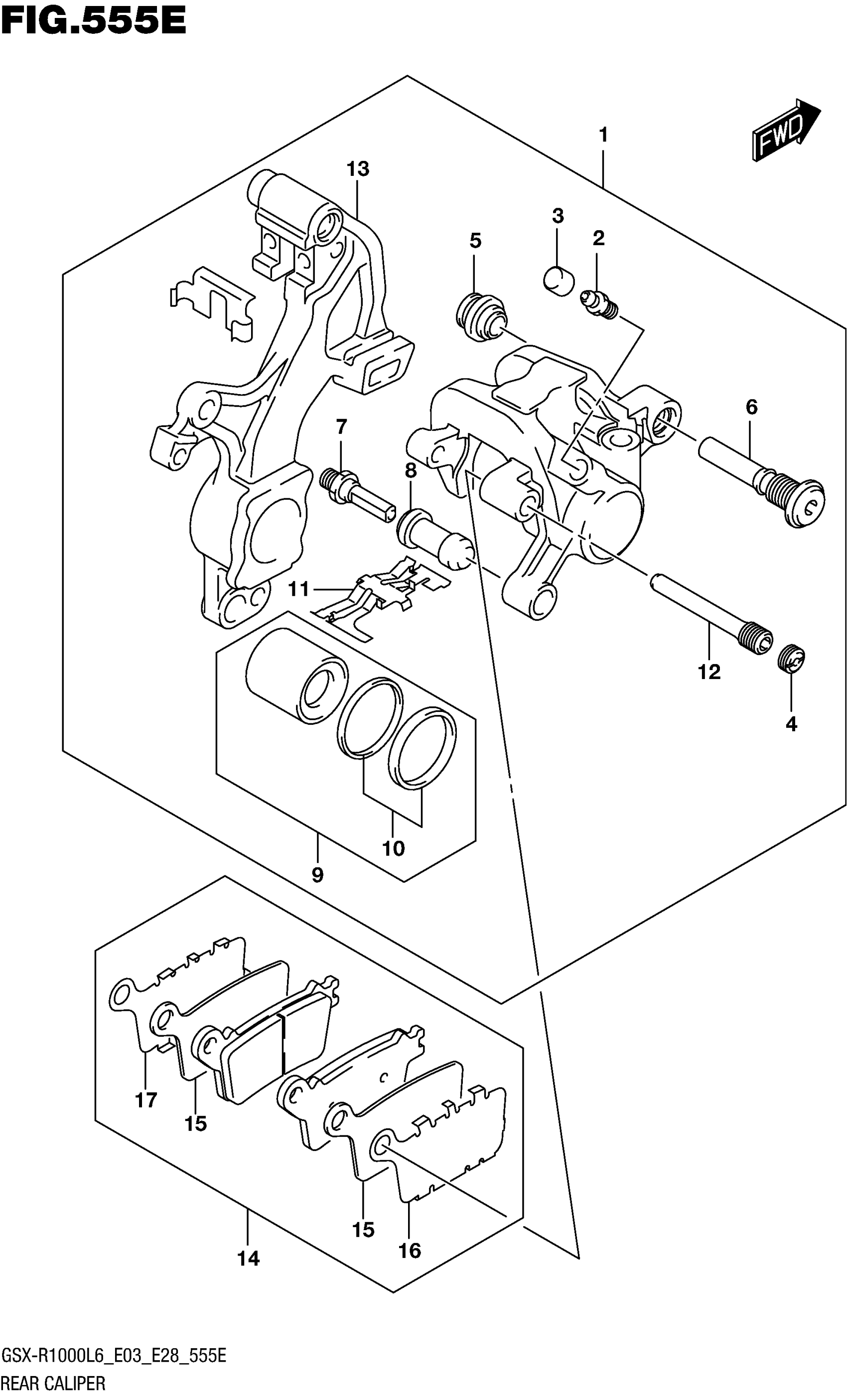 FIG.555E

FWD

1
13
3
2
5
6
7
8
11
12
4
10
9
17
15
15
16
14

GSX-R1000L6_E03_E28_555E
REAR CALIPER