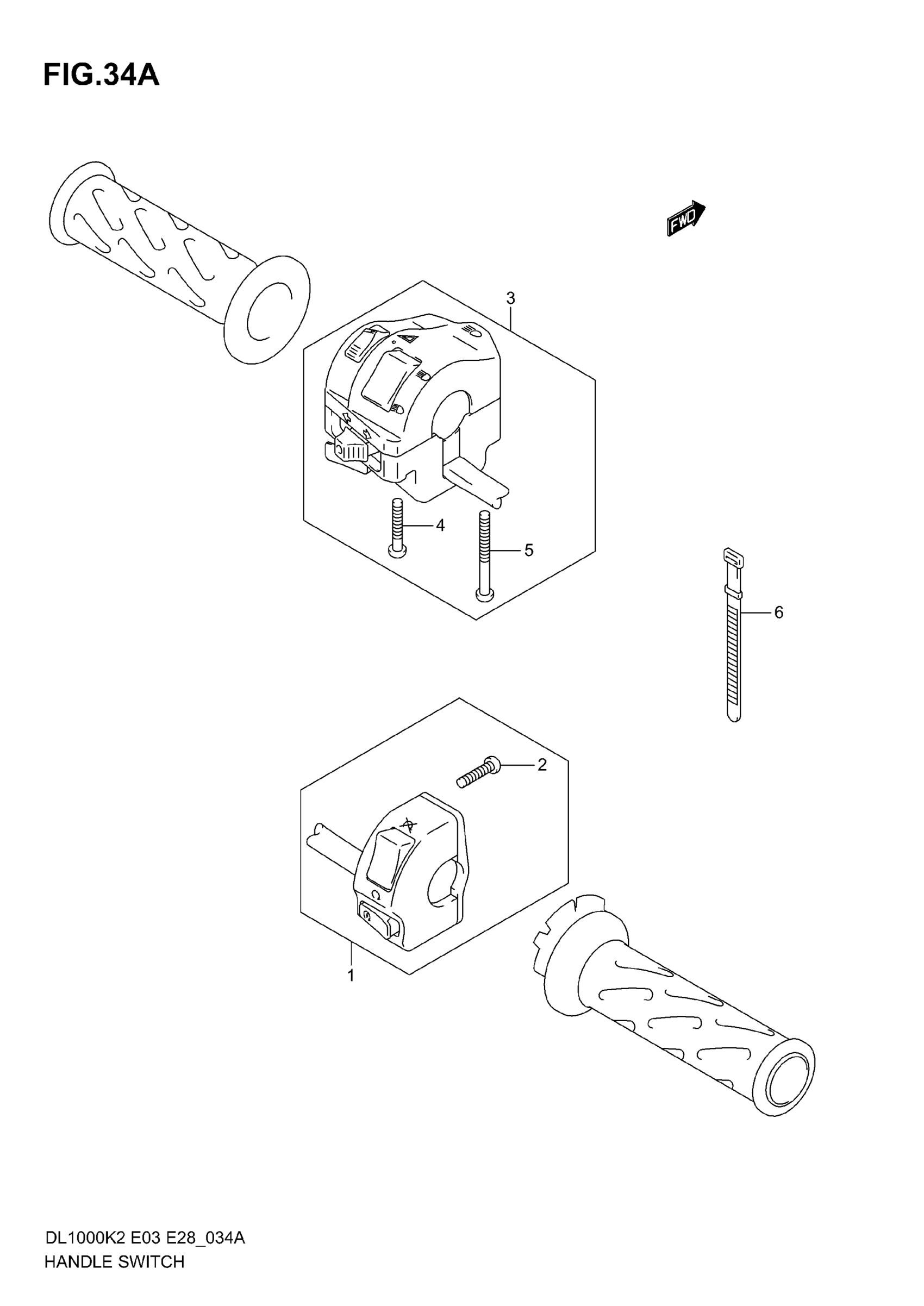 FIG.34A

FWD

3

4

5

6

2

1

DL1000K2 E03 E28_034A
HANDLE SWITCH