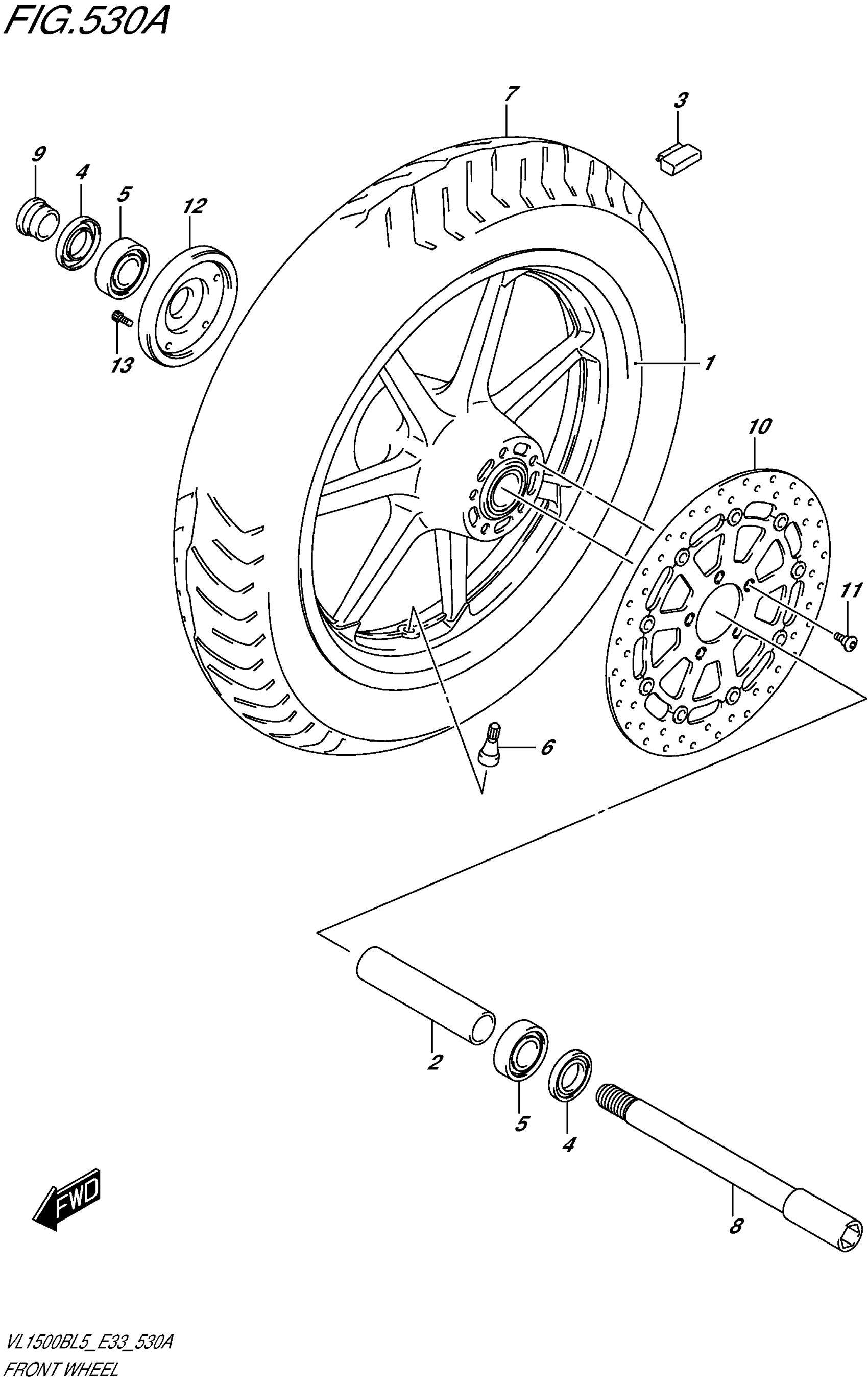 FIG.530A

7
3
9
4
5
12
13
1
10
11
6
2
5
4
8
FWD

VL1500BL5_E33_530A
FRONT WHEEL