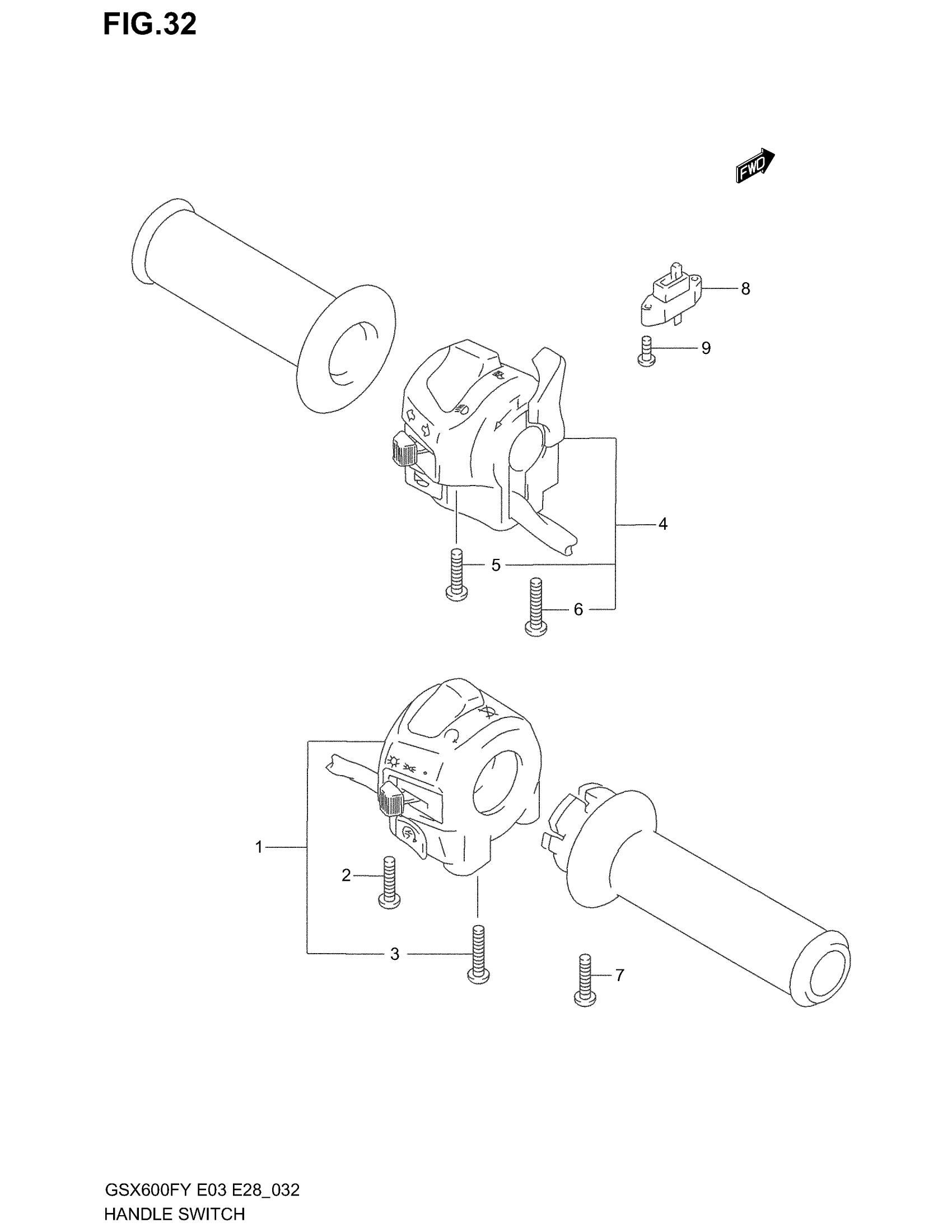 FIG.32

FWD

8

9

4

5

6

1

2

3

7

GSX600FY E03 E28_032
HANDLE SWITCH