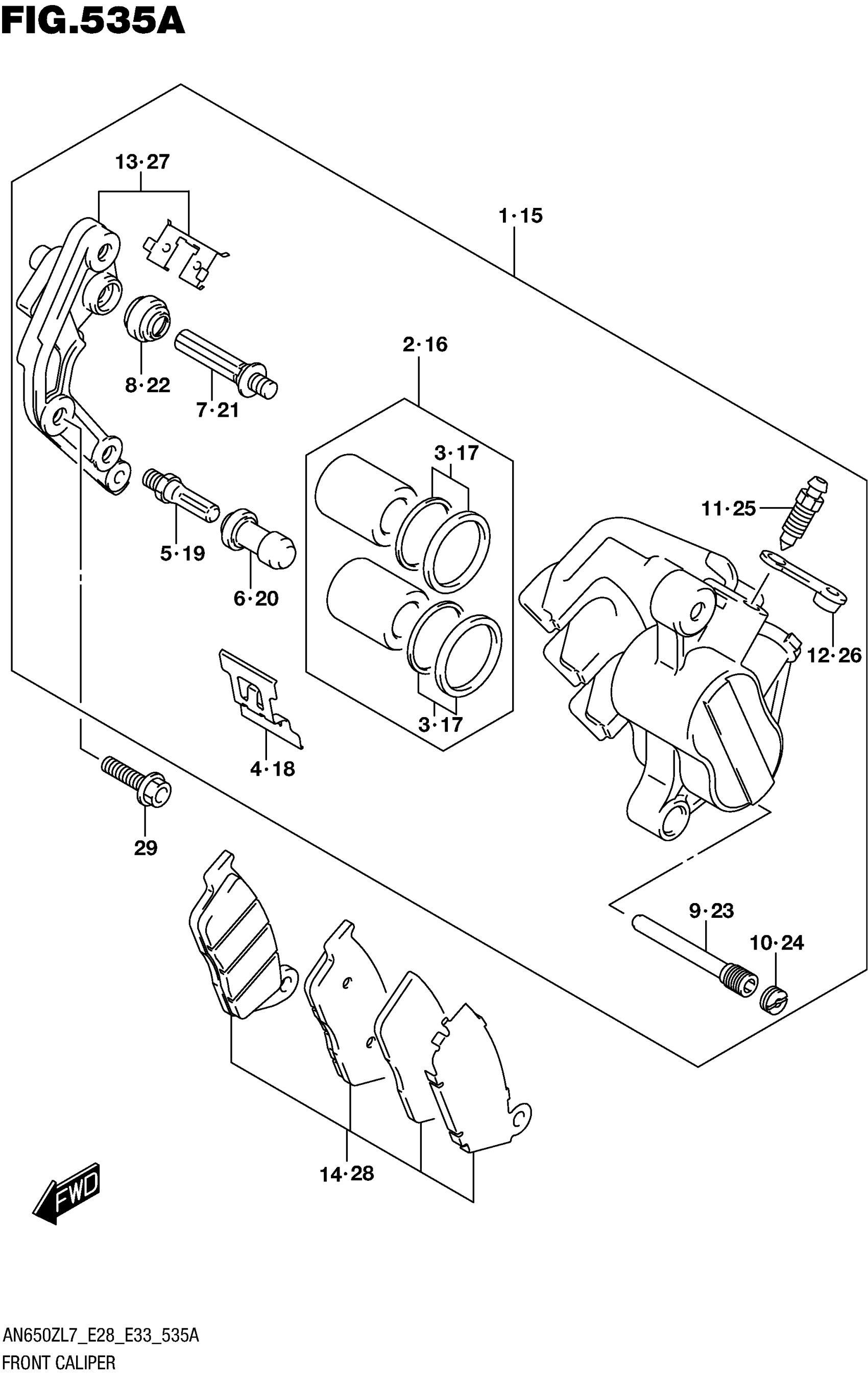 FIG.535A

13·27

1·15

8·22

7·21

2·16

3·17

11·25

5·19

6·20

12·26

3·17

4·18

29

9·23

10·24

14·28

FWD

AN650ZL7_E28_E33_535A
FRONT CALIPER