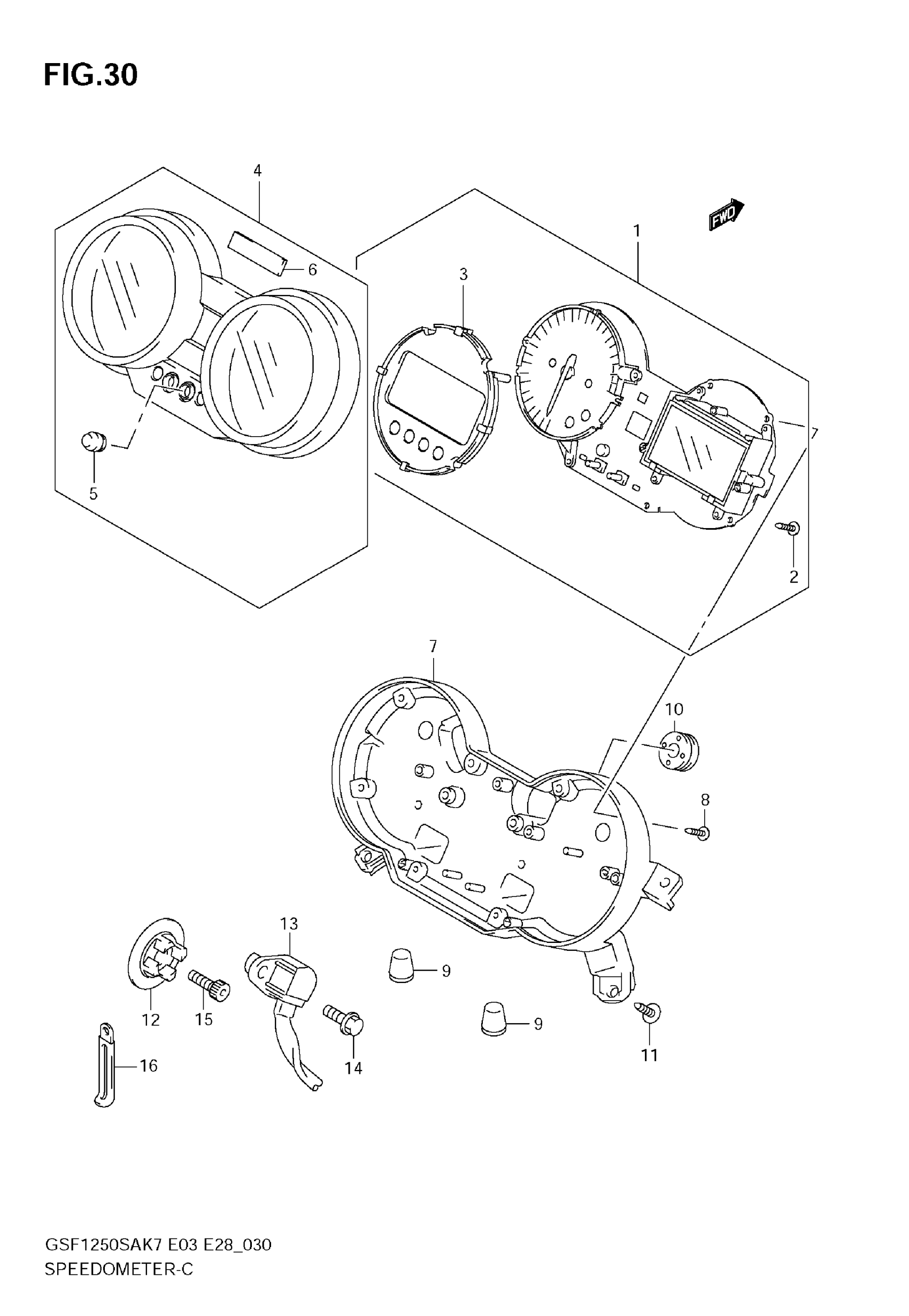 FIG.30

4

FWD

1

6

3

7

5

2

7

10

8

13

9

12

15

9

14

11

16

GSF1250SAK7 E03 E28_030
SPEEDOMETER-C