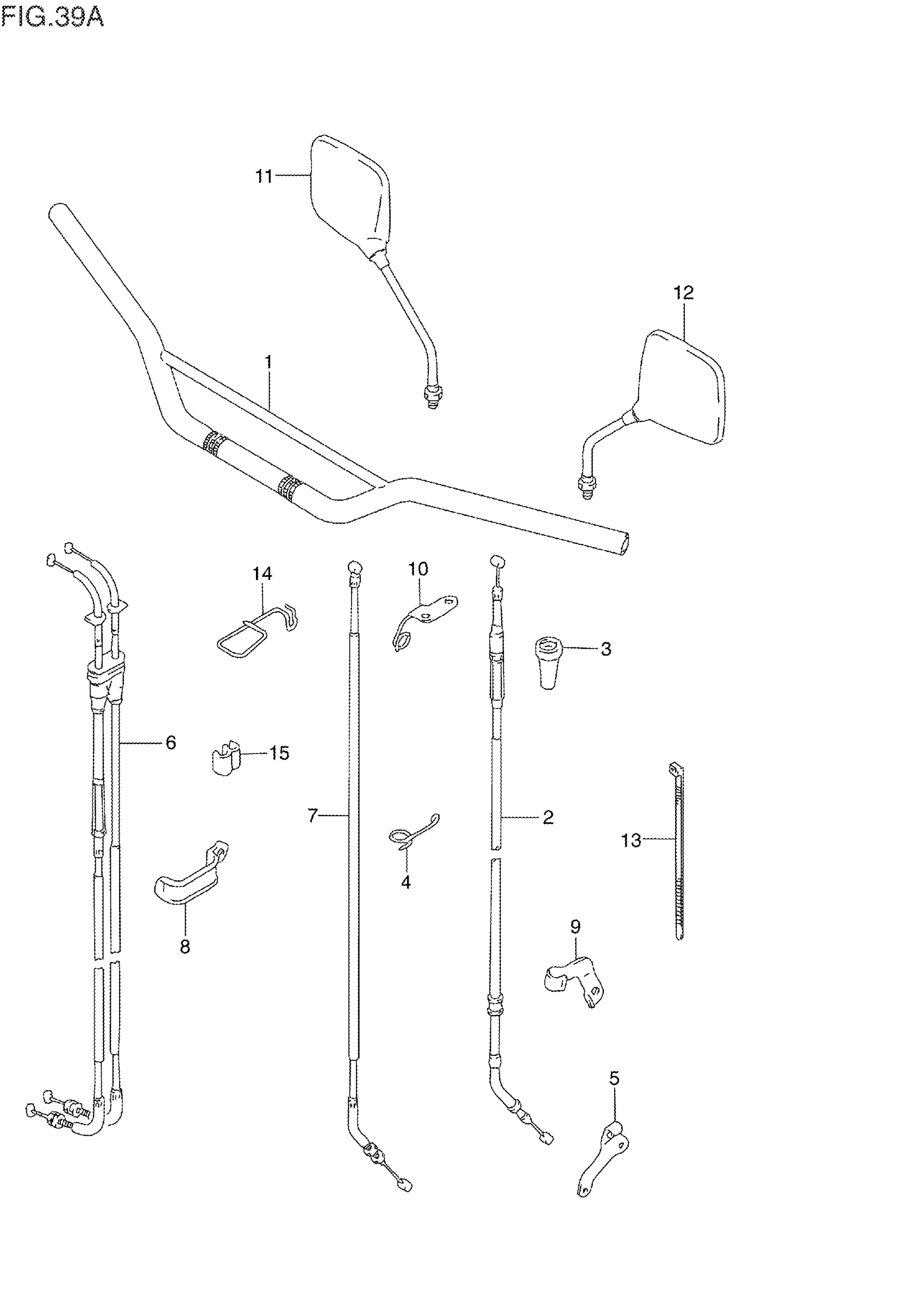 FIG.39A

11

12

1

14

10

3

6

15

7

2

13

4

8

9

5