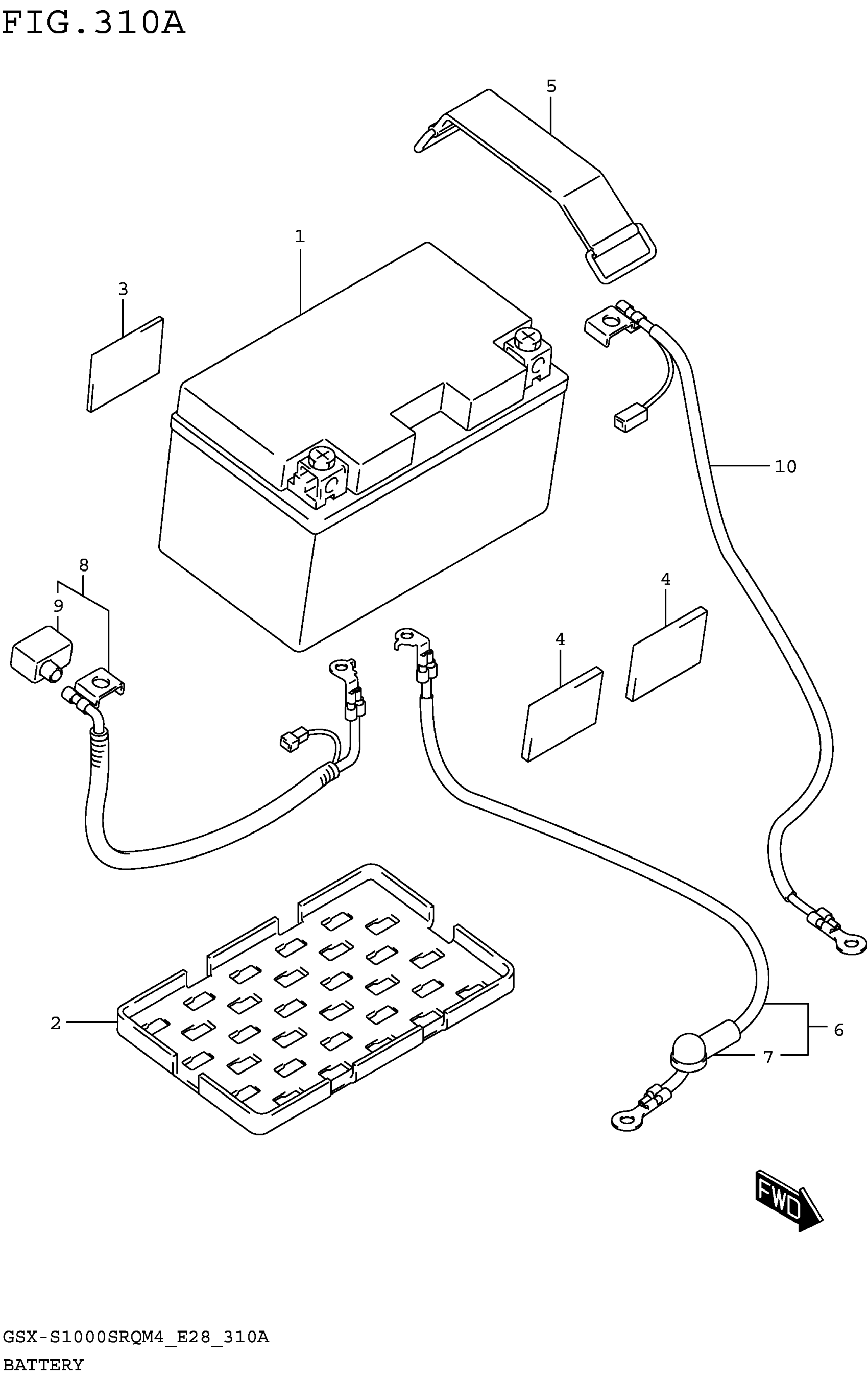 FIG.310A

5

1

3

10

8

9

4

4

2

6

7

FWD

GSX-S1000SRQM4_E28_310A
BATTERY