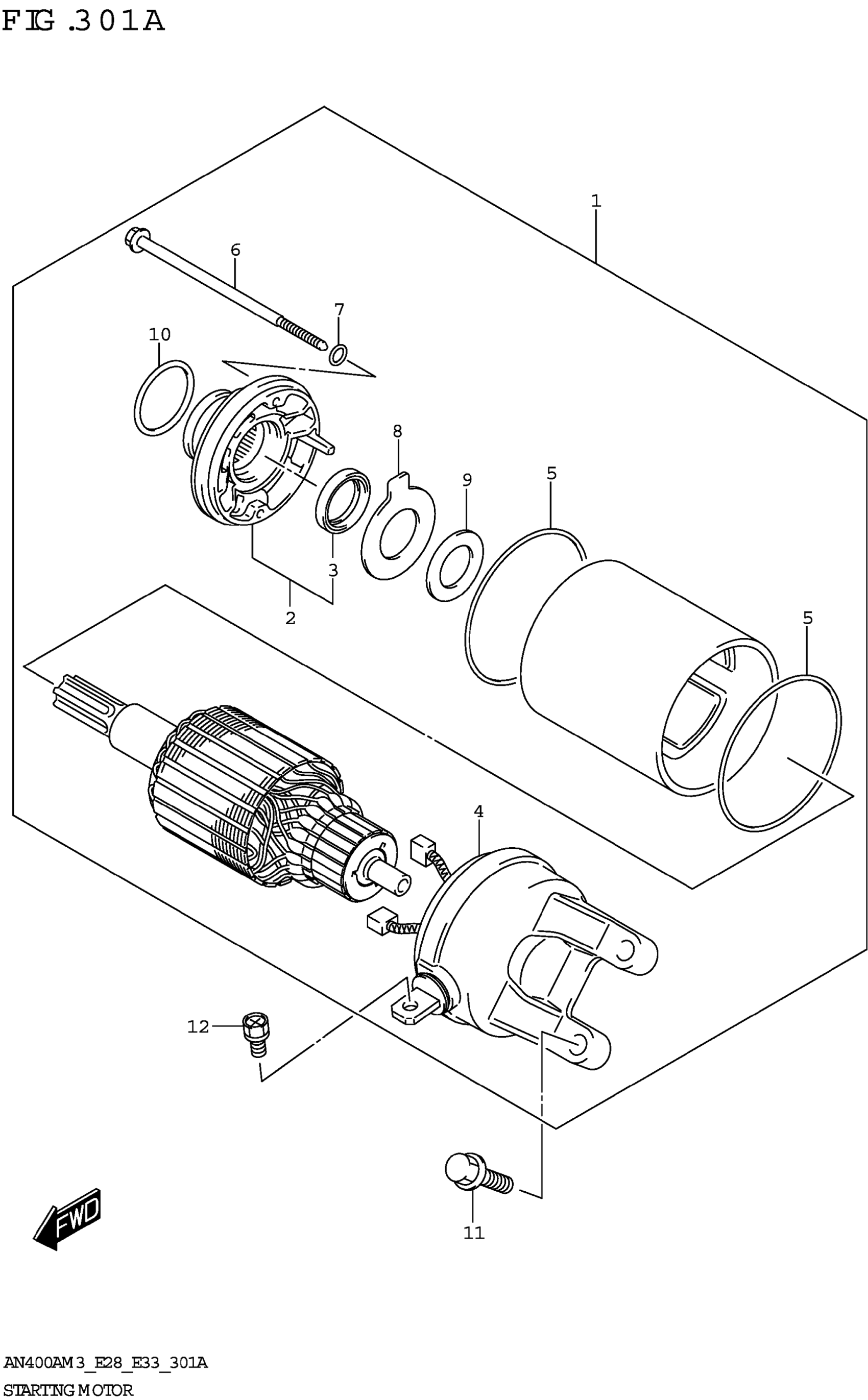 FIG.301A

1

6

7

10

8

9

5

3

2

5

4

12

11

FWD

AN400AM3_E28_E33_301A
STARTING MOTOR