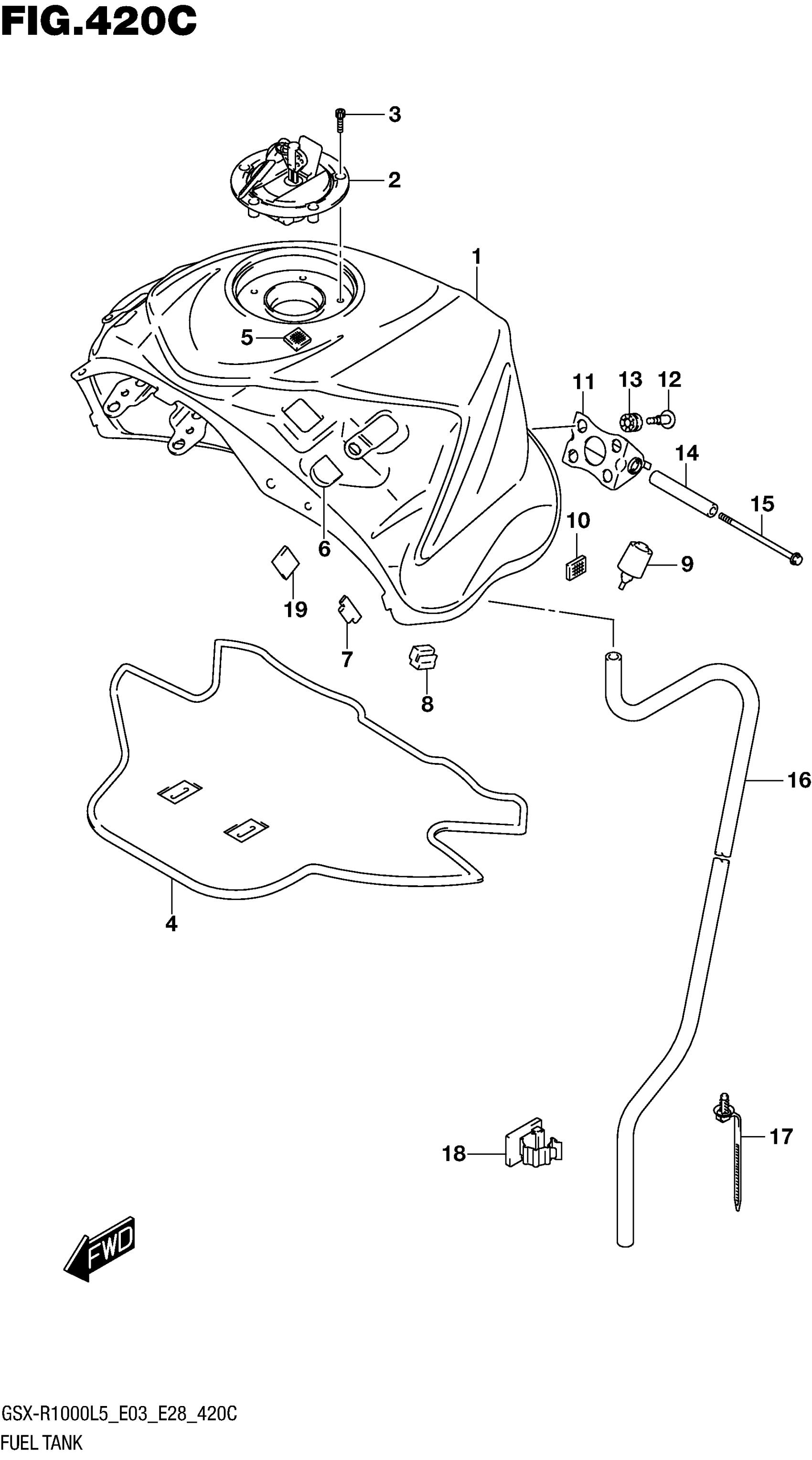 FIG.420C

3
2
1
5
11
13
12
14
15
10
9
6
19
7
8
16
4
18
17
FWD

GSX-R1000L5_E03_E28_420C
FUEL TANK