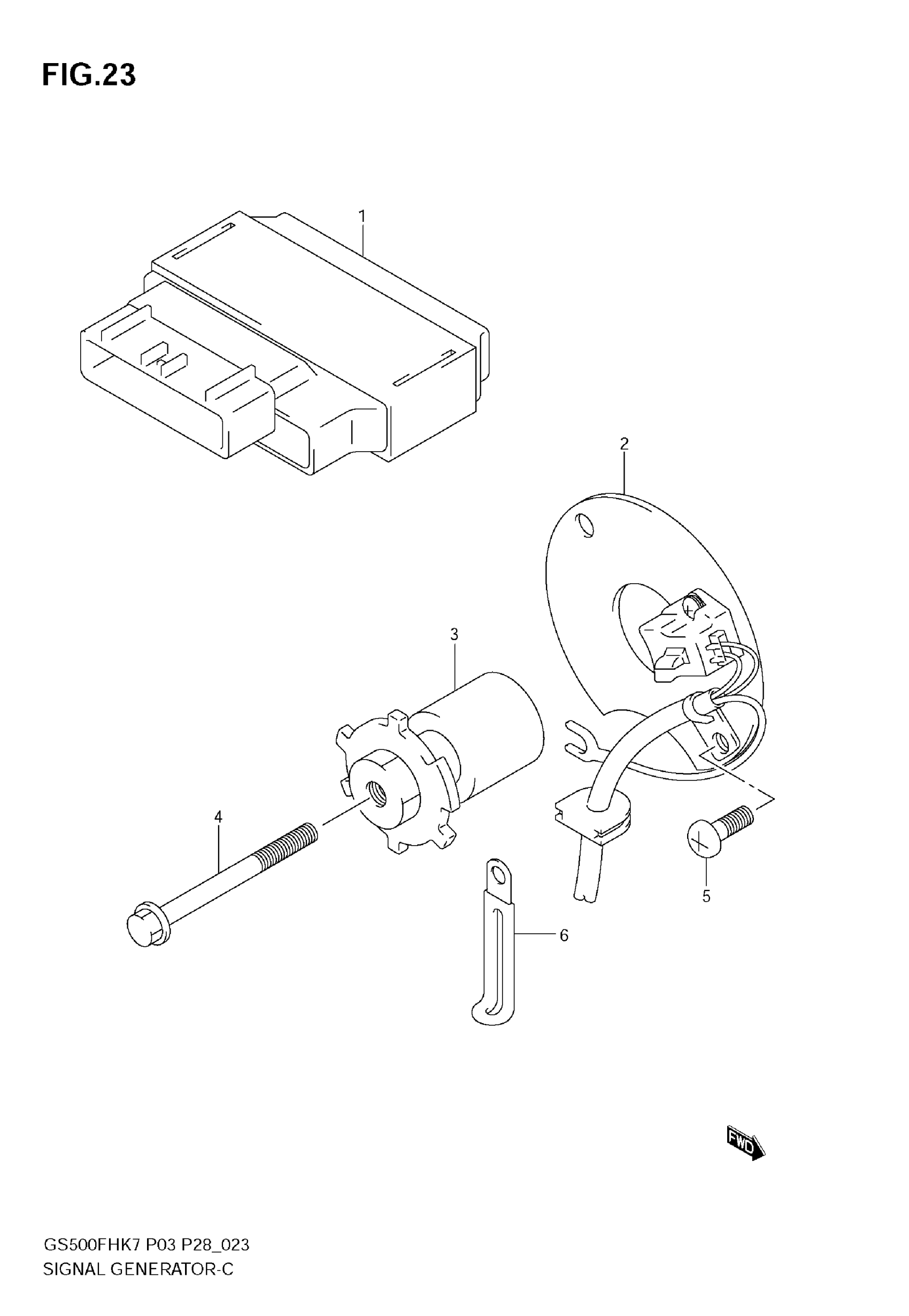 FIG.23

1

2

3

4

5

6

FWD

GS500FHK7 P03 P28_023
SIGNAL GENERATOR-C