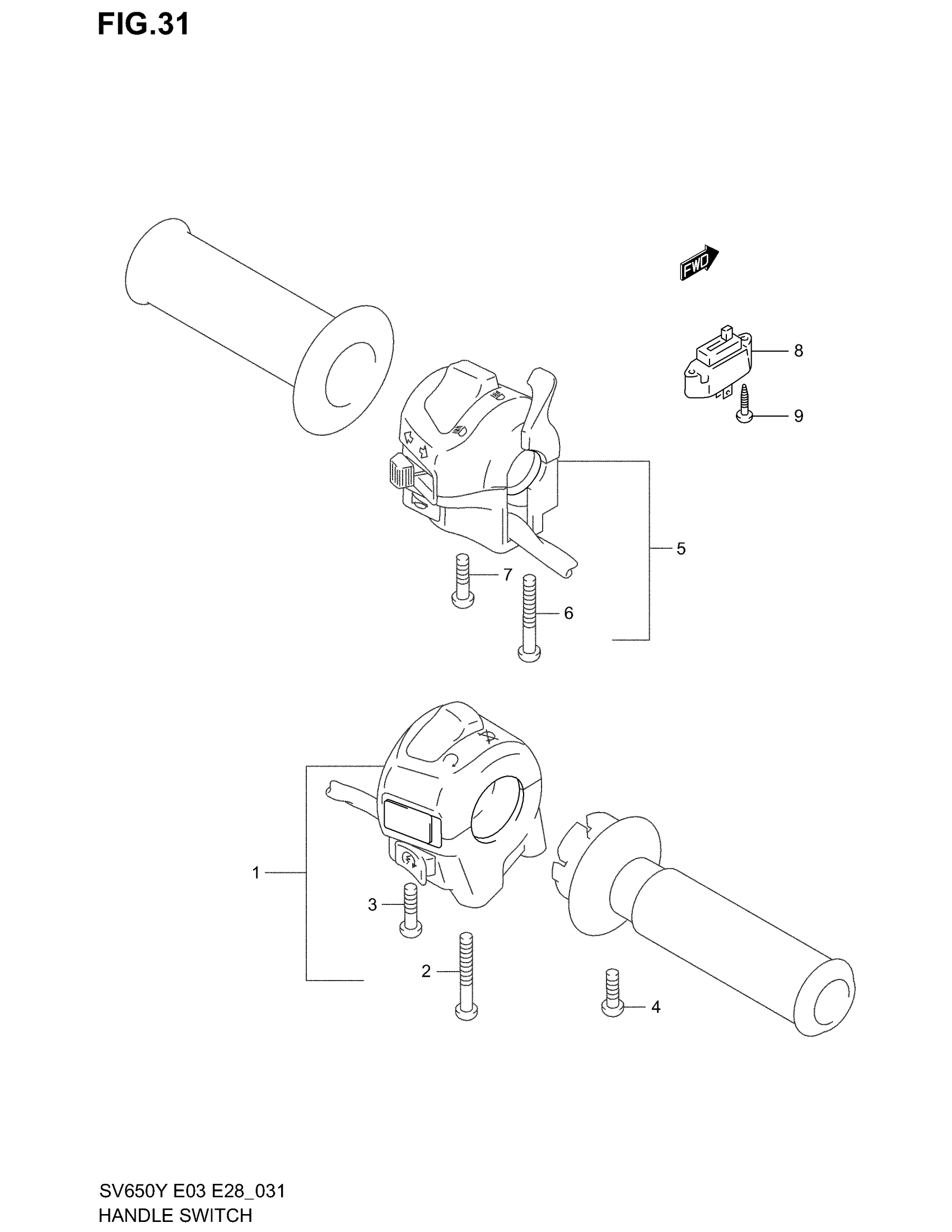 FIG.31

FWD

8

9

5

7

6

1

3

2

4

SV650Y E03 E28_031
HANDLE SWITCH