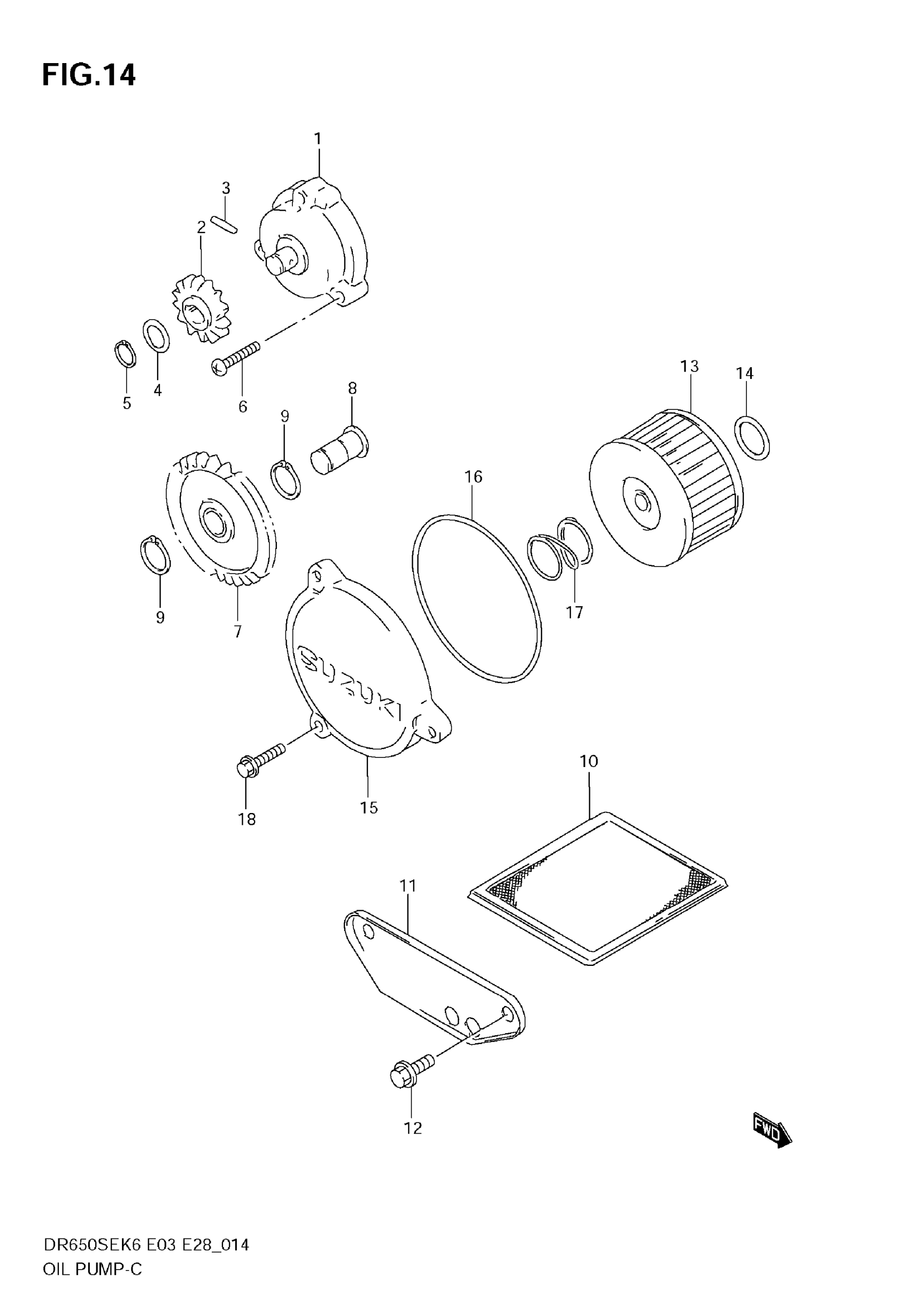 FIG.14

1
3
2
5
4
6
8
9
13
14
16
9
7
17
SUZUKI
18
15
10
11
12
FWD

DR650SEK6 E03 E28_014
OIL PUMP-C