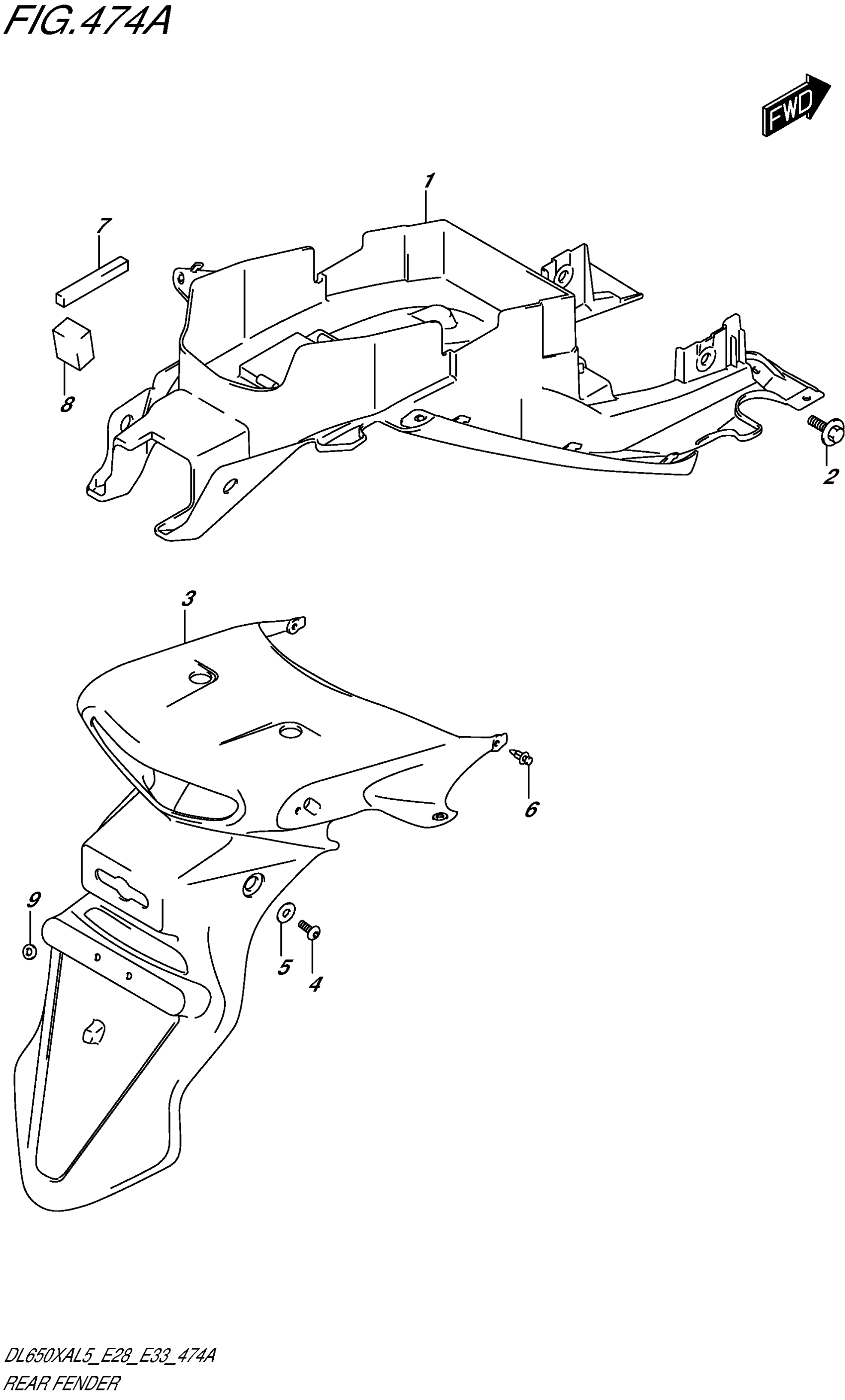 FIG.474A

FWD

1

7

8

2

3

6

9

5

4

DL650XAL5_E28_E33_474A
REAR FENDER