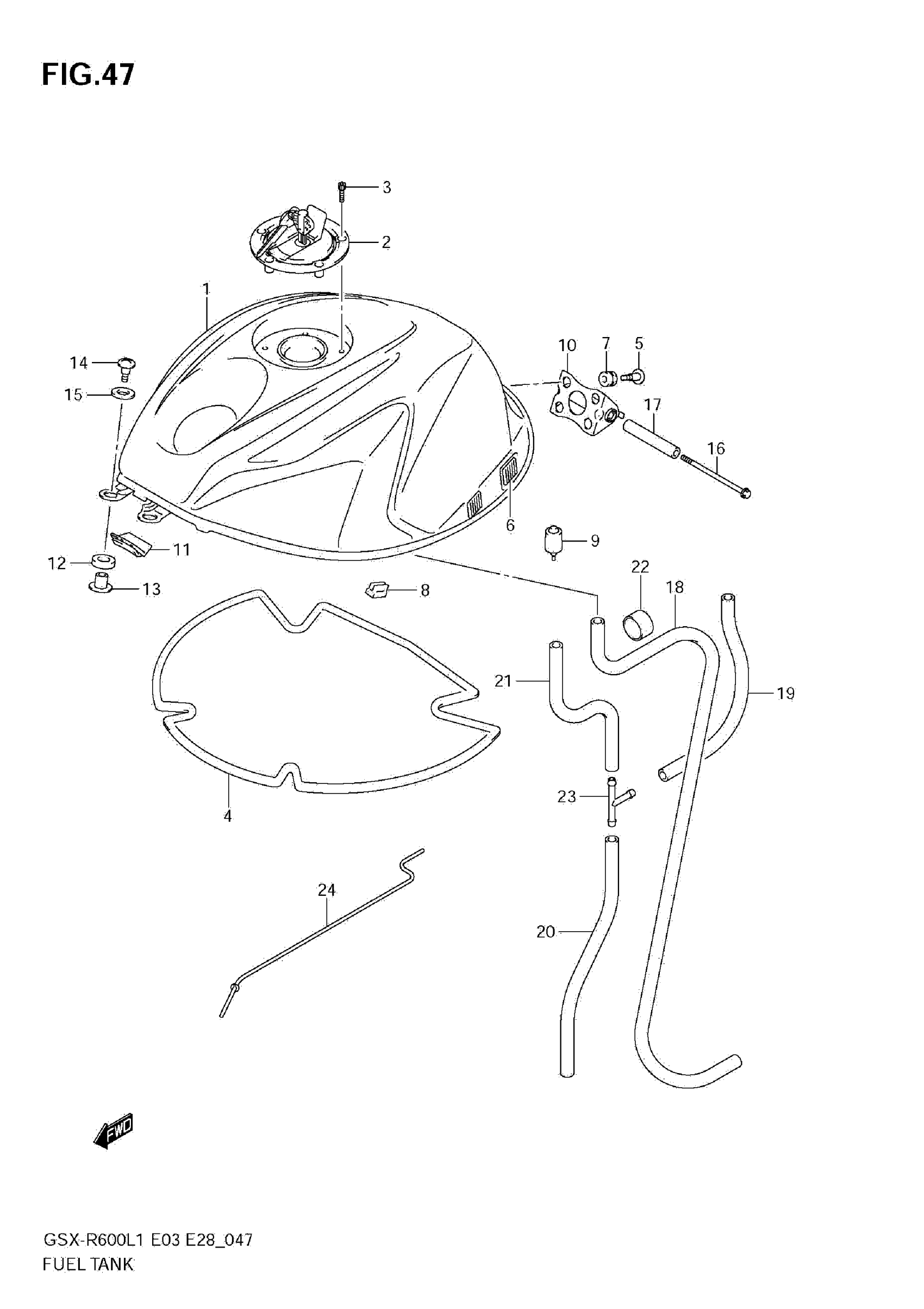 FIG.47

3
2
1
10
7
5
14
15
17
16
6
9
11
12
13
8
22
18
21
19
4
23
24
20
FWD

GSX-R600L1 E03 E28_047
FUEL TANK