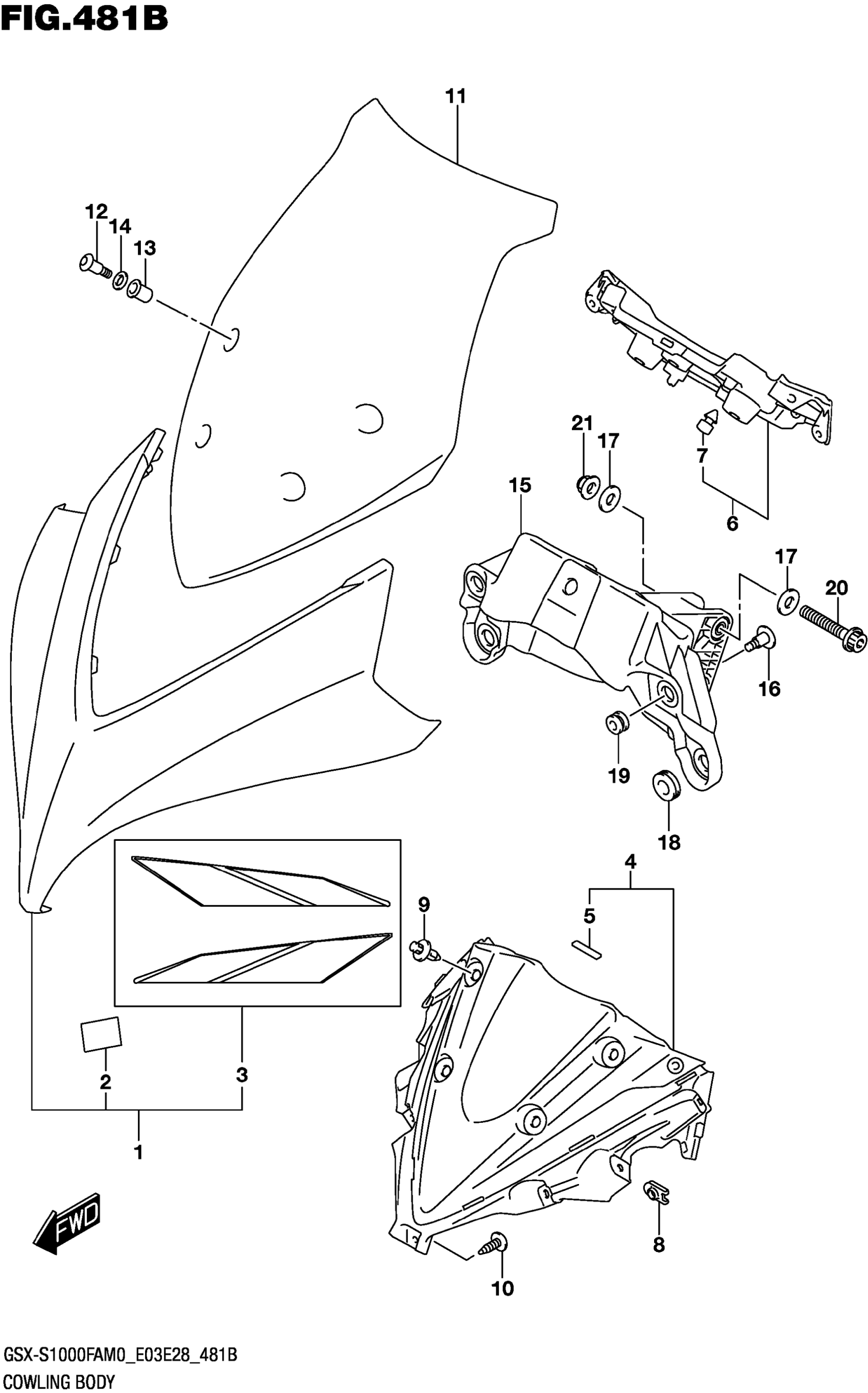 FIG.481B

11

12
14
13

21
17
7
6
15
17
20
16
19
18

4
5
9

2
3
1

FWD

8
10

GSX-S1000FAM0_E03E28_481B
COWLING BODY