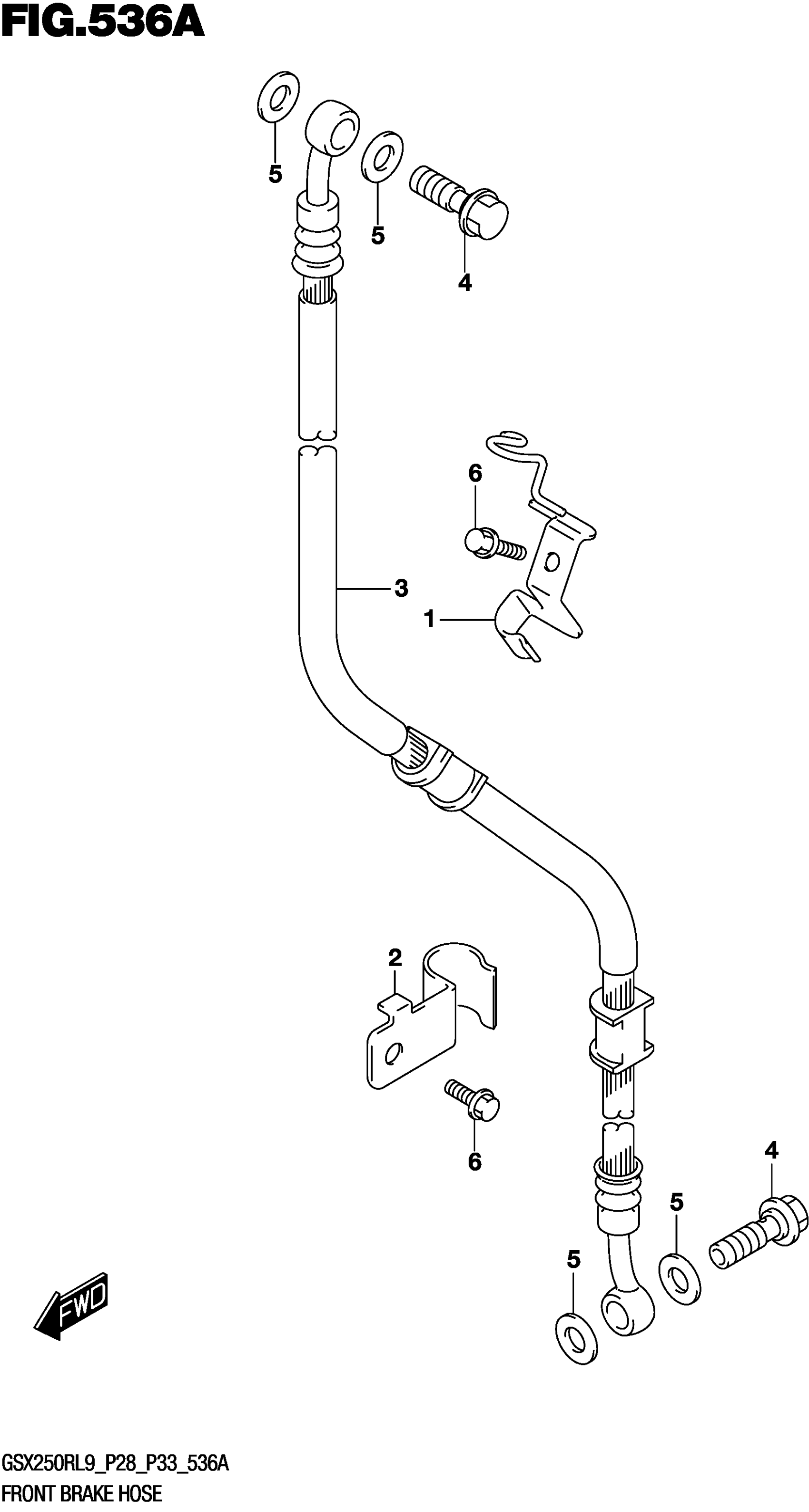 FIG.536A

5
5
4
6
3
1
2
6
4
5
5
FWD

GSX250RL9_P28_P33_536A
FRONT BRAKE HOSE