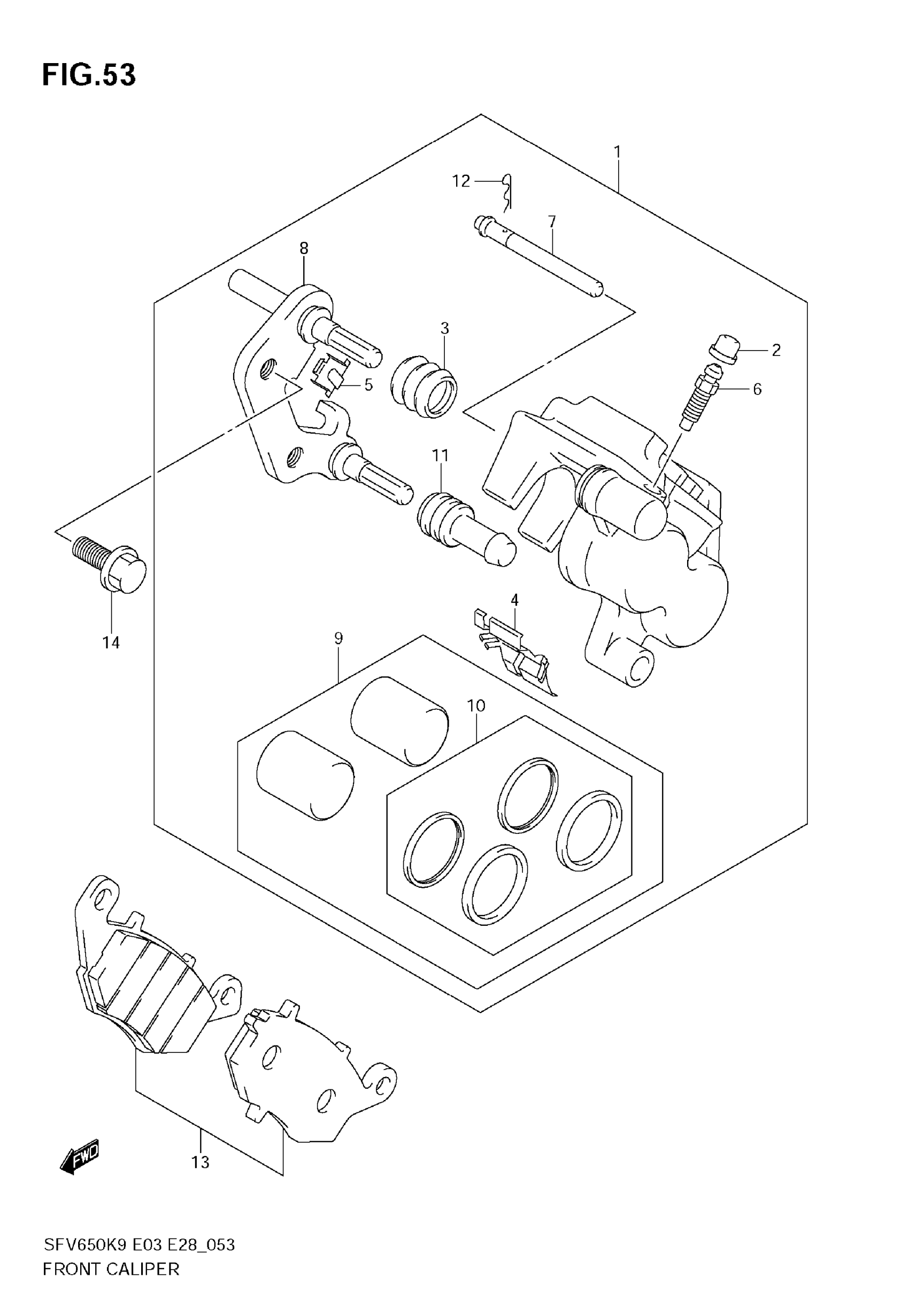 FIG.53

1

12

7

8

3

2

6

5

11

14

4

9

10

13

FWD

SFV650K9 E03 E28_053

FRONT CALIPER