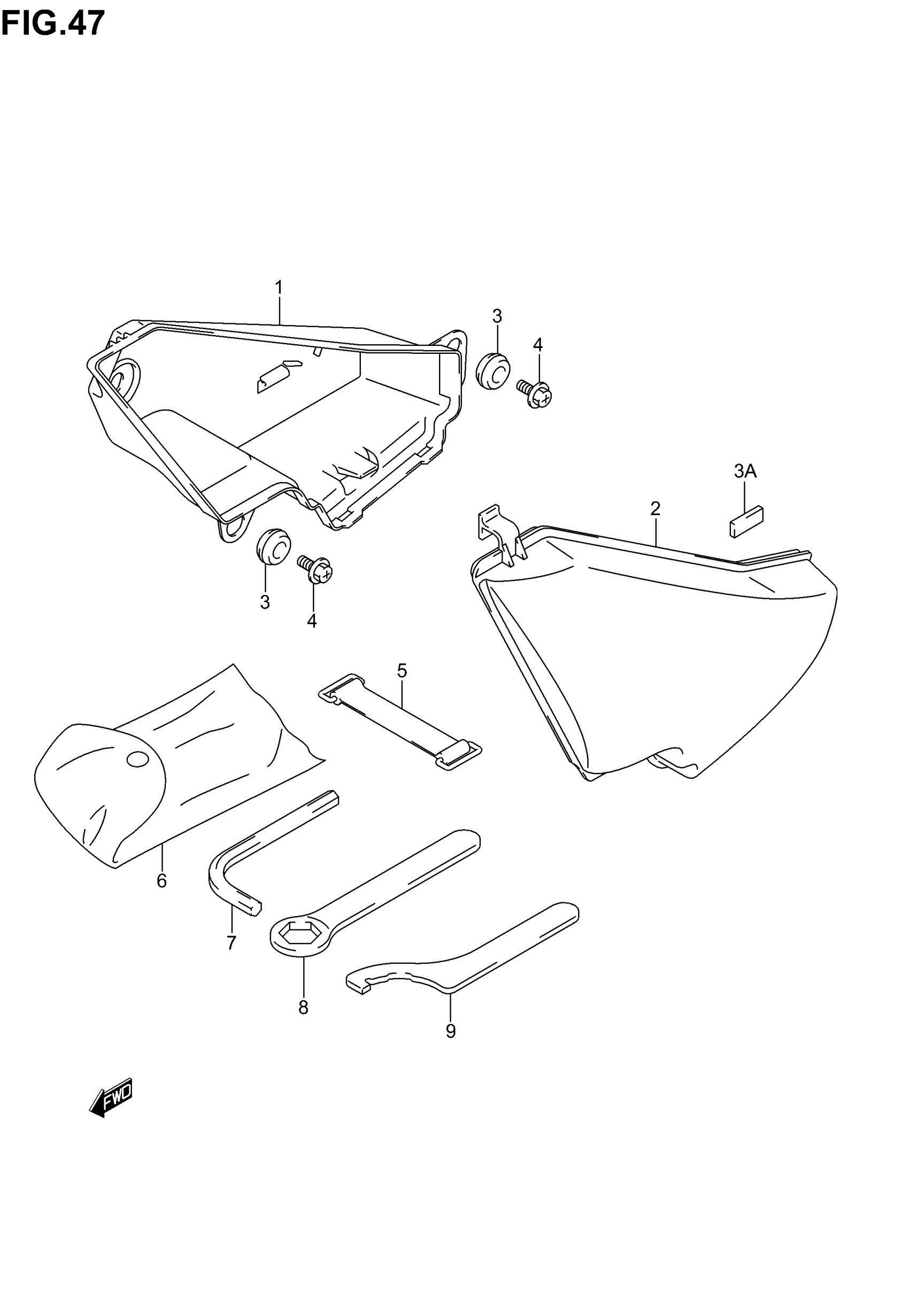 FIG.47

1
3
4
3A
2
3
4
5
6
7
8
9
FWD