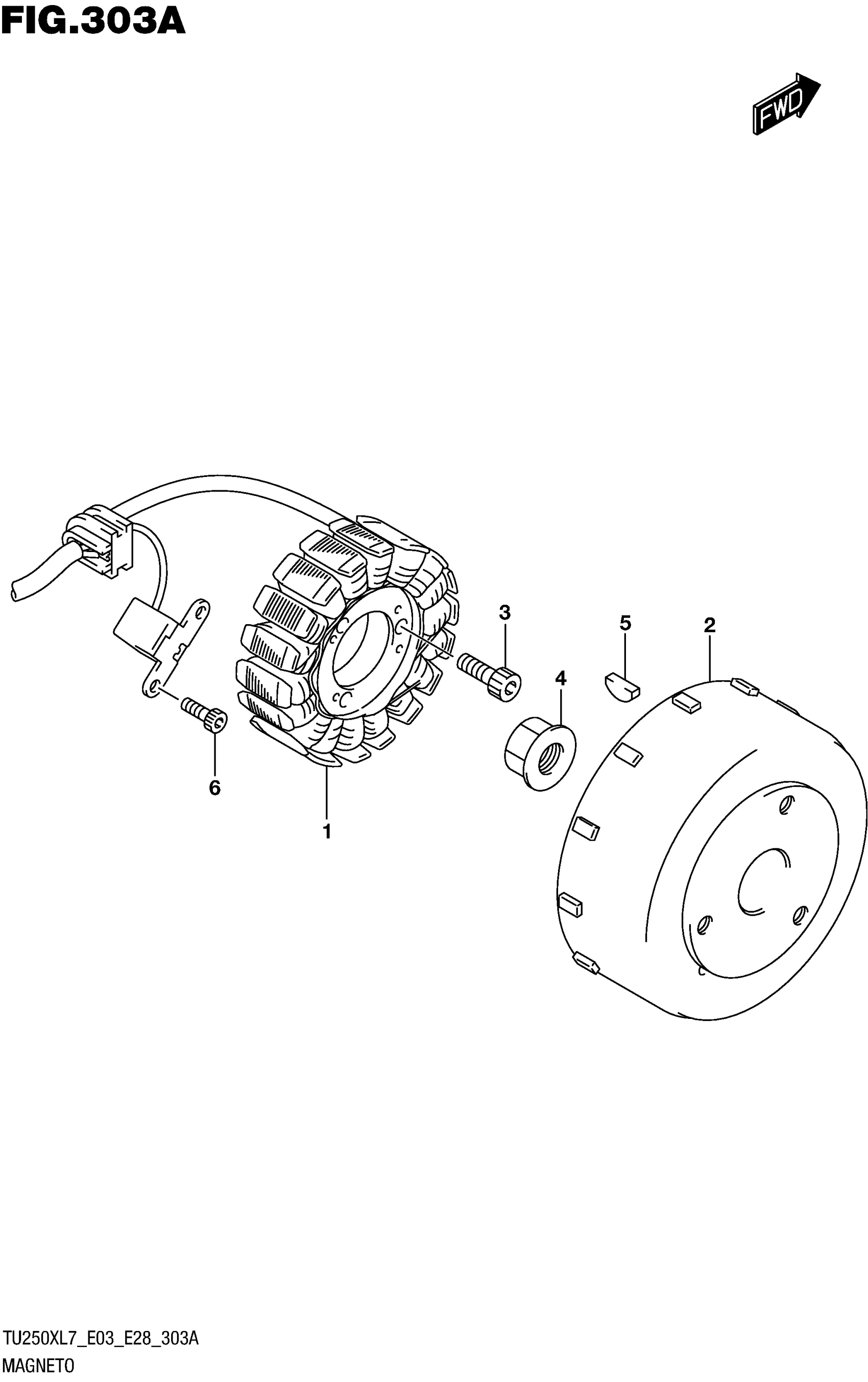 FIG.303A

FWD

3

5

2

4

6

1

TU250XL7_E03_E28_303A
MAGNETO