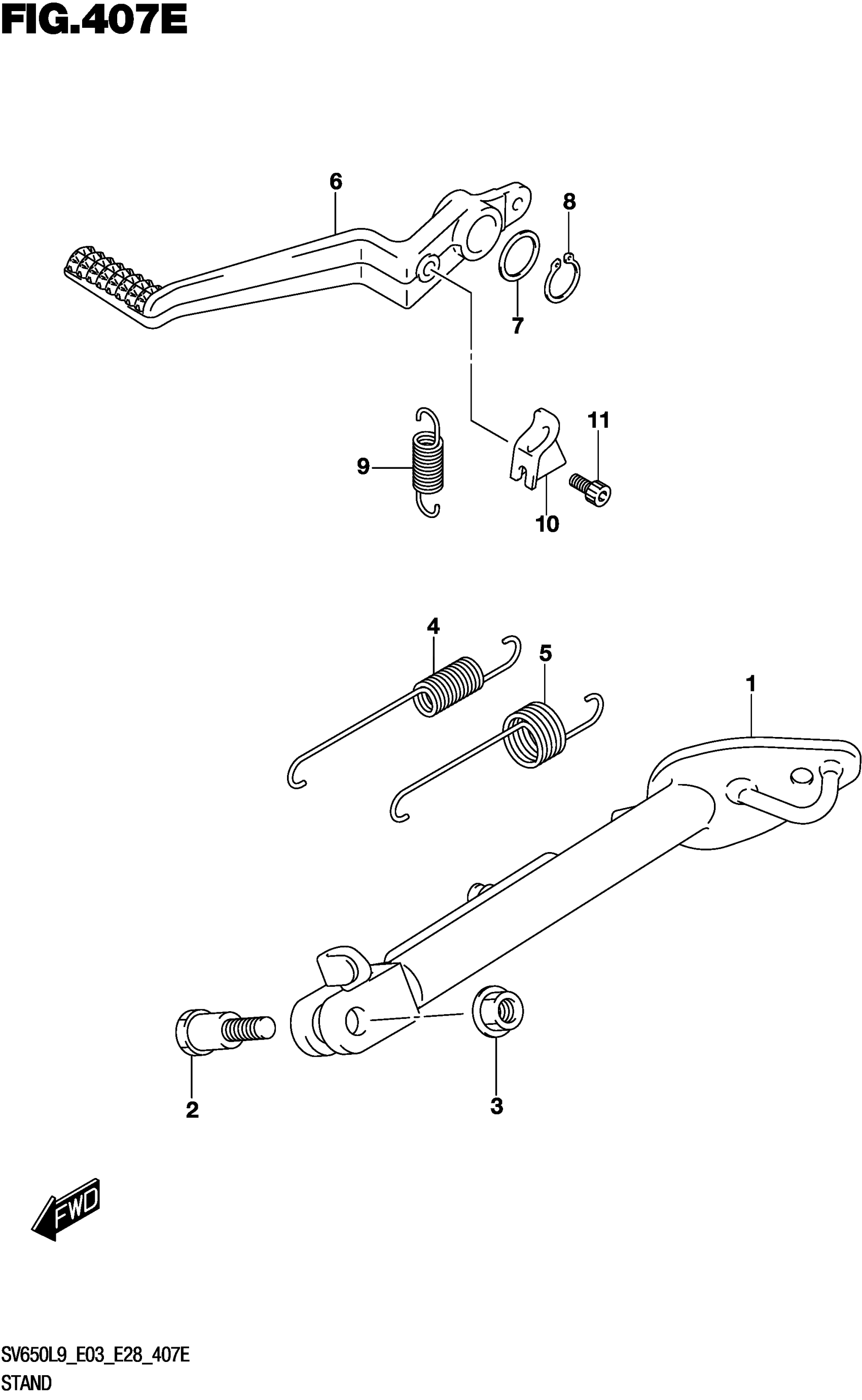 FIG.407E

6

8

7

11

9

10

4

5

1

2

3

FWD

SV650L9_E03_E28_407E
STAND