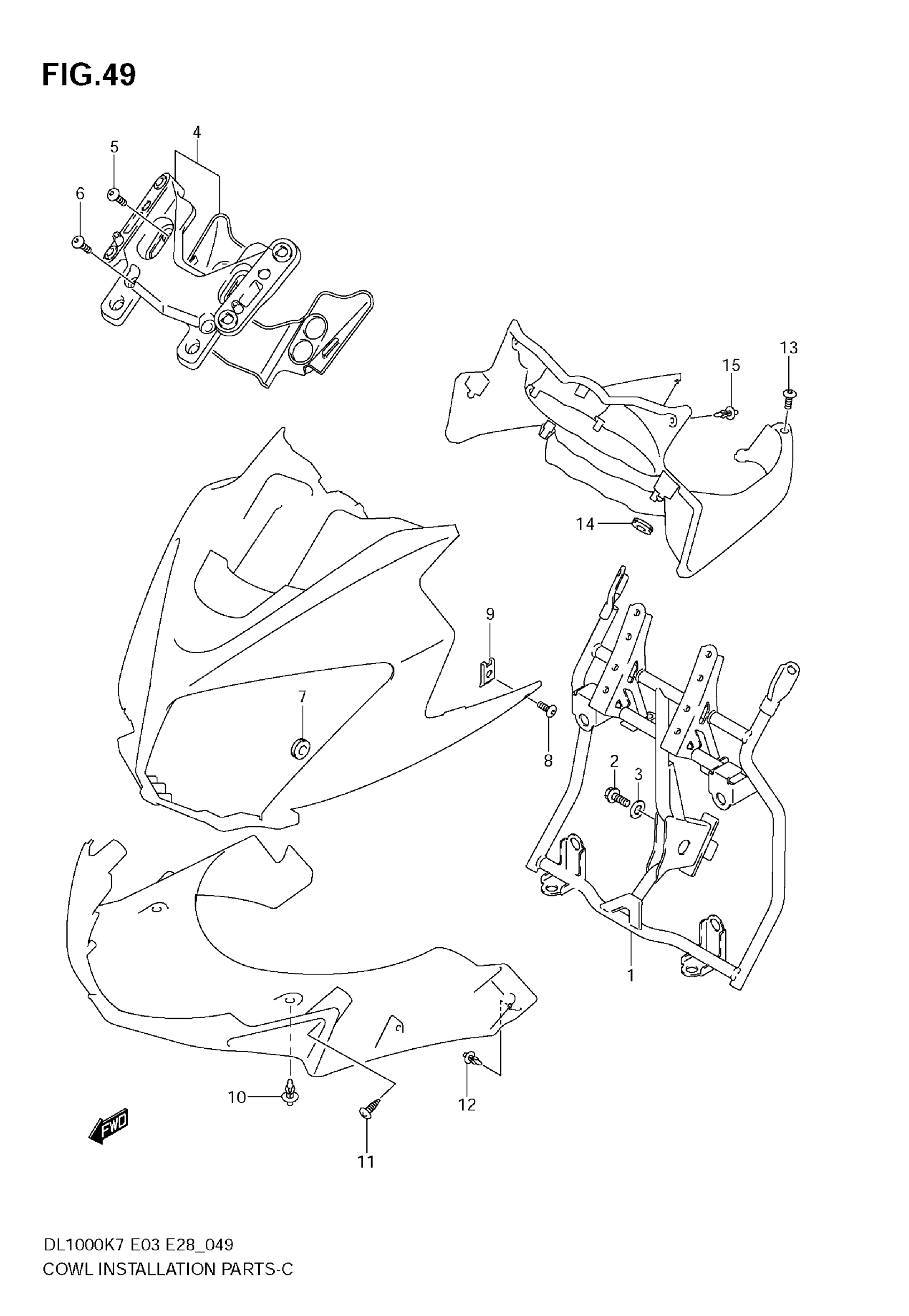 FIG.49

4
5
6
15
13
14
9
7
8
2
3
1
10
12
11
FWD

DL1000K7 E03 E28_049
COWL INSTALLATION PARTS-C