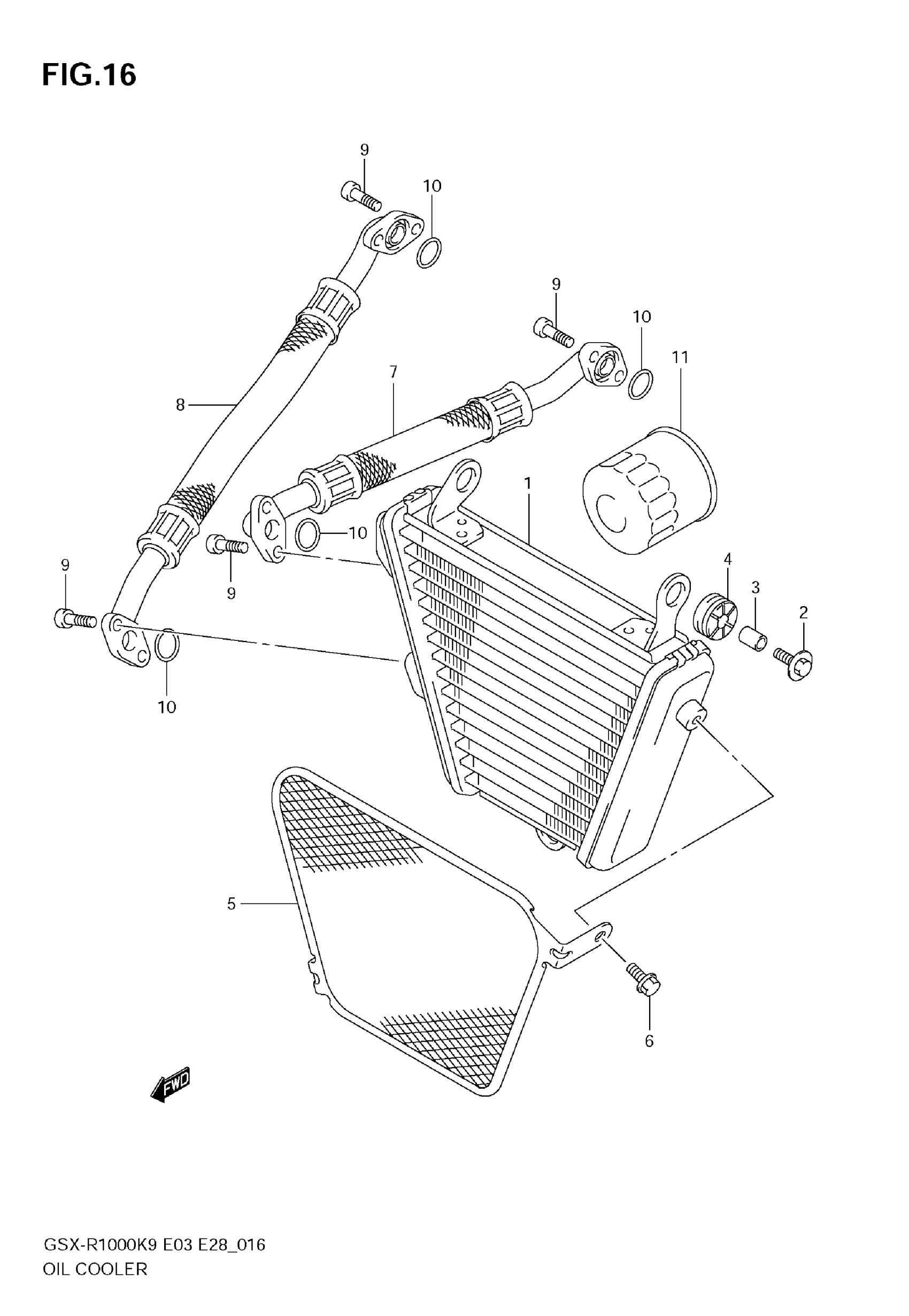 FIG.16

9
10
9
10
11
7
8
1
10
9
9
4
3
2
10
5
6
FWD

GSX-R1000K9 E03 E28_016
OIL COOLER