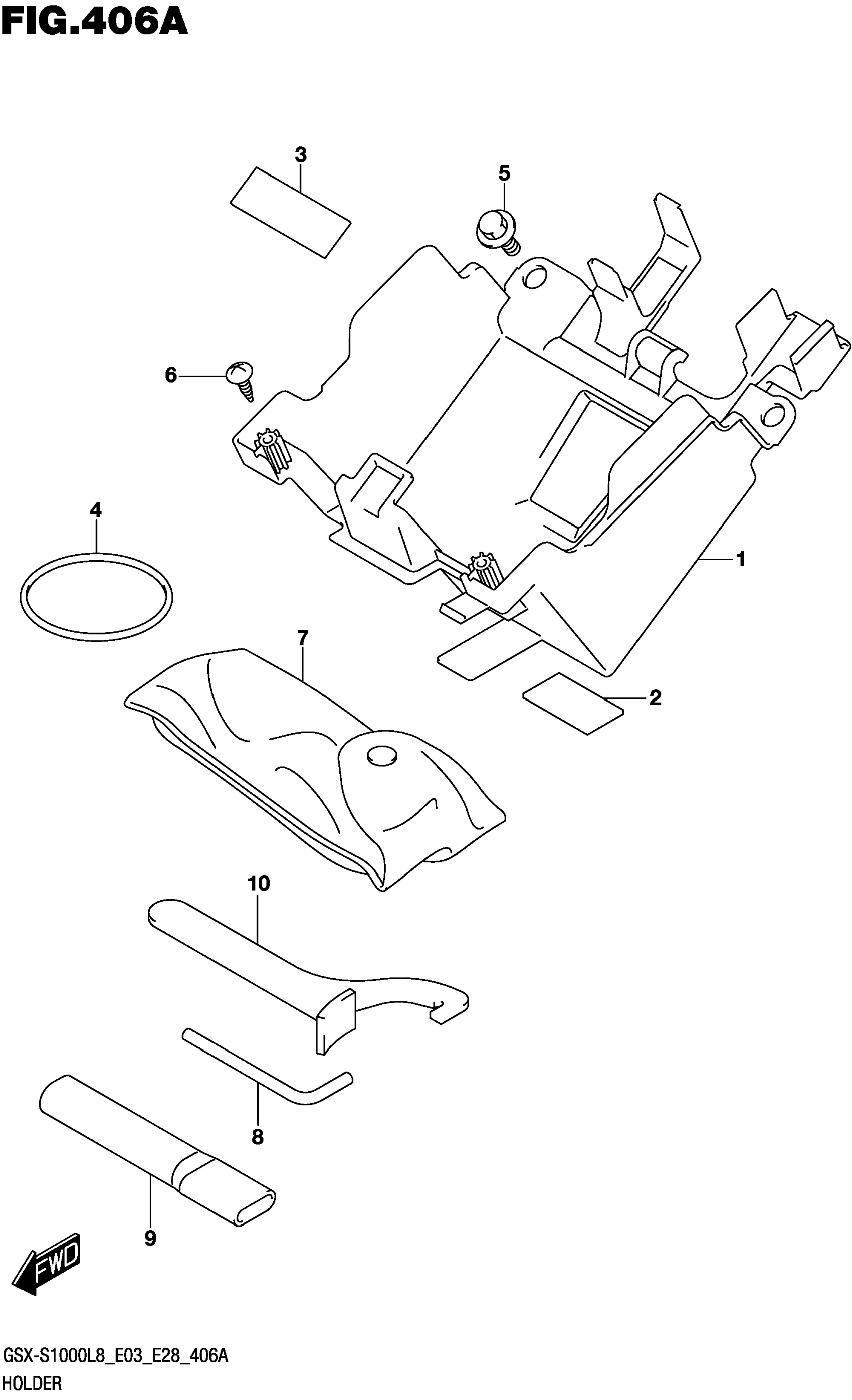 FIG.406A

3

5

6

4

1

7

2

10

8

9

FWD

GSX-S1000L8_E03_E28_406A
HOLDER