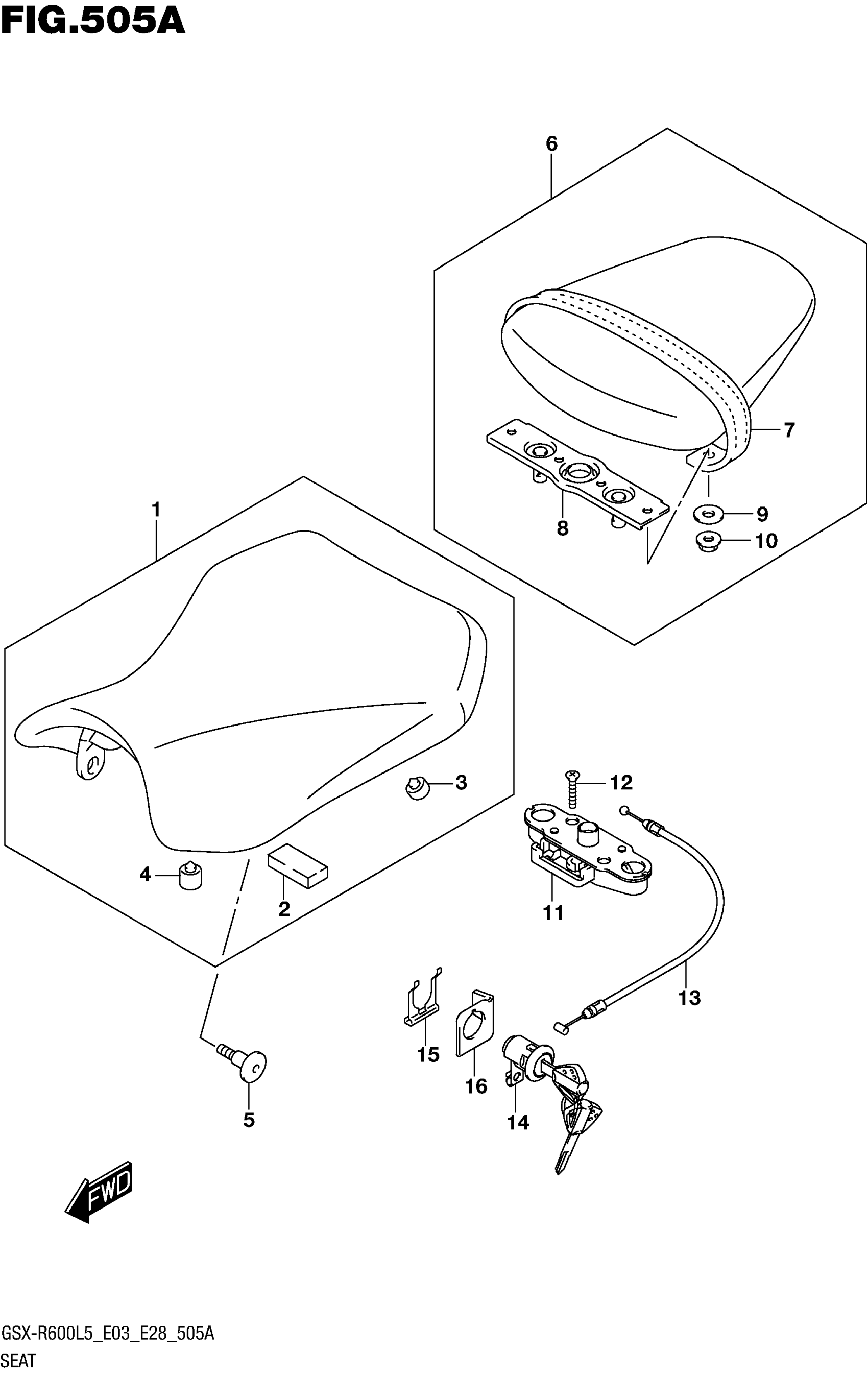 FIG.505A

6

7

8

9

10

1

3

12

4

2

11

13

15

16

14

5

FWD

GSX-R600L5_E03_E28_505A
SEAT