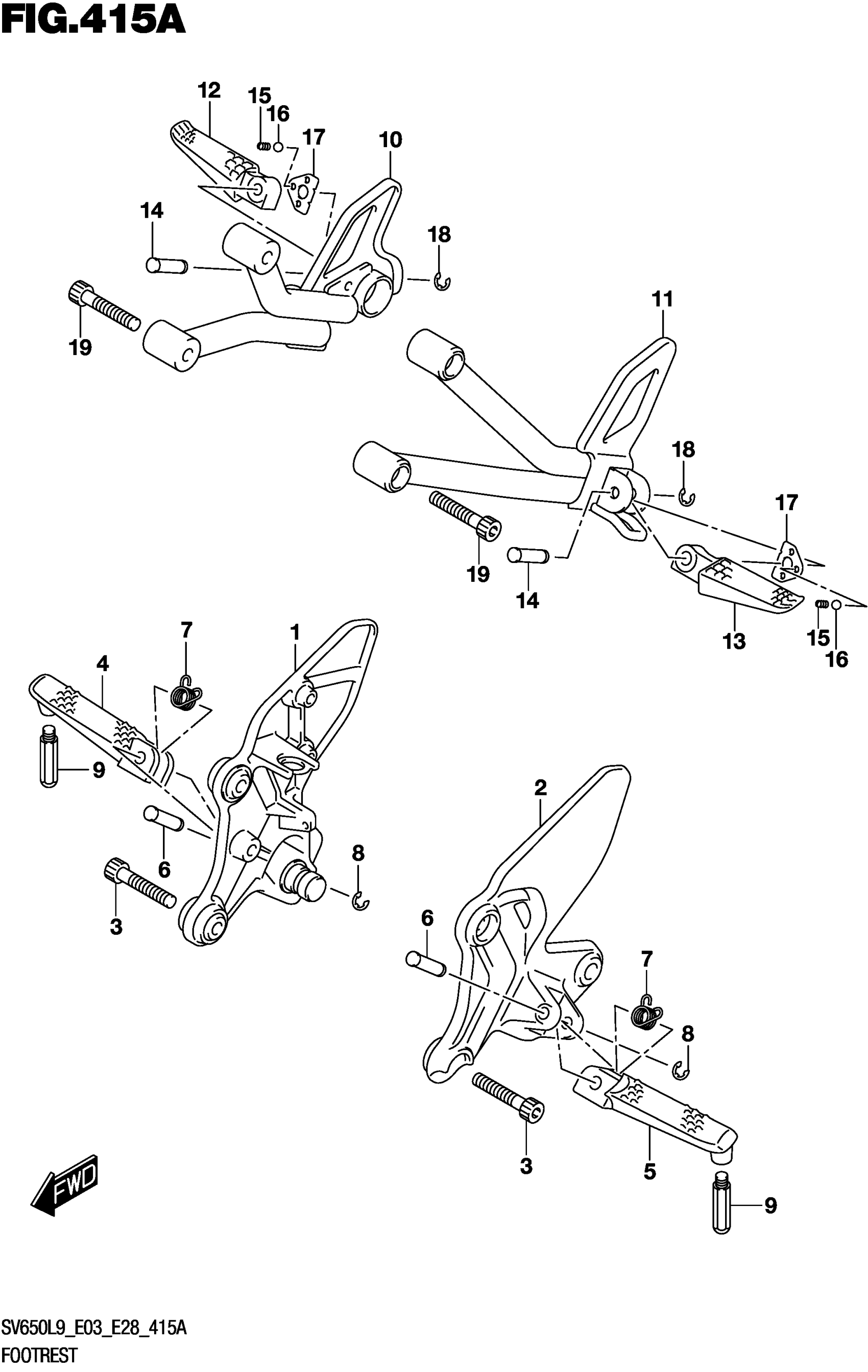 FIG.415A

12
15
16
17
10
14
18
19
11
18
17
19
14
13
15
16
7
1
4
9
6
8
3
2
6
7
8
3
5
9
FWD

SV650L9_E03_E28_415A
FOOTREST